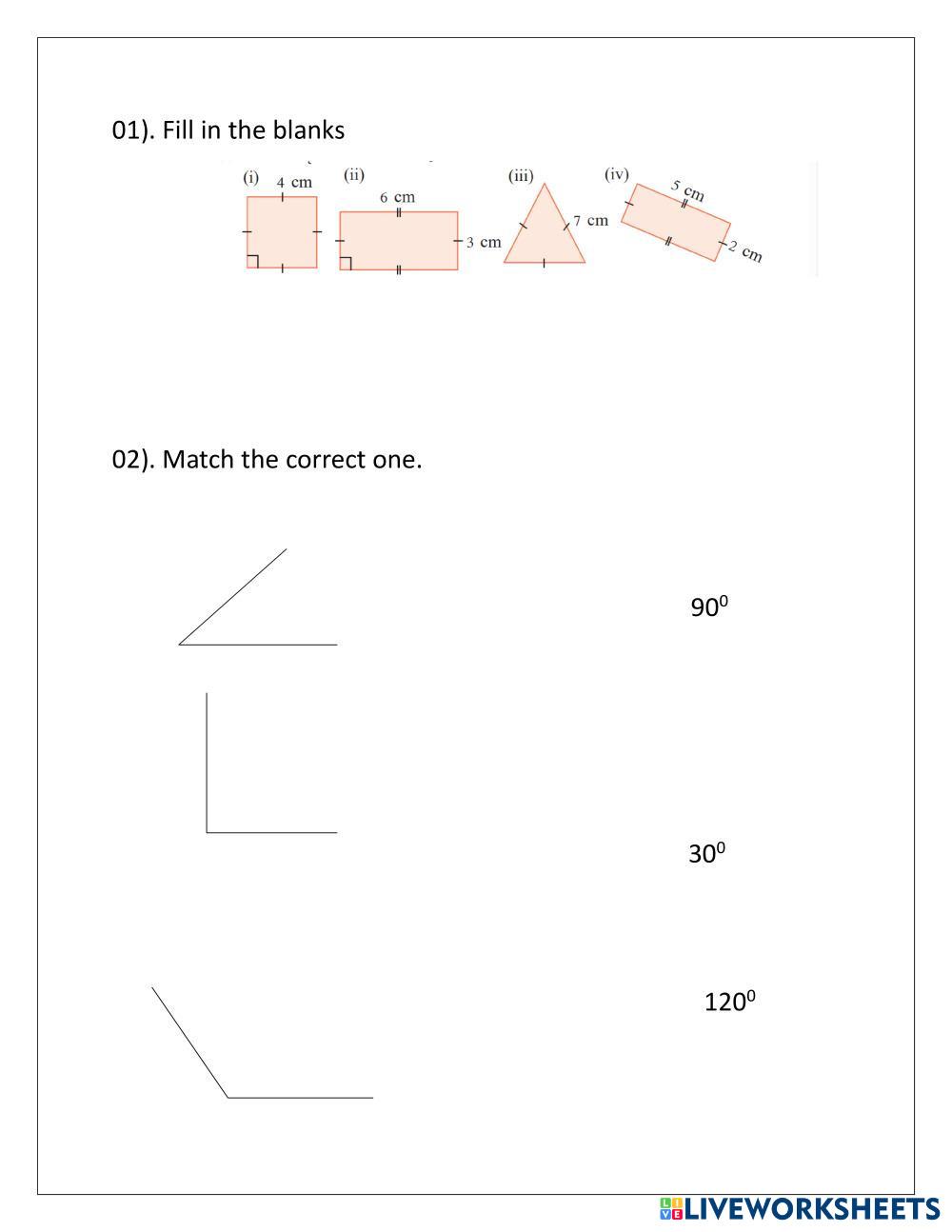 01). Fill in the blanks

(i) 4 cm

(ii) 6 cm 3 cm

(iii) 7 cm

(iv) 5 cm 2 cm

02). Match the correct one.

$90^0$

$30^0$

$120^0$

LIVEWORKSHEETS