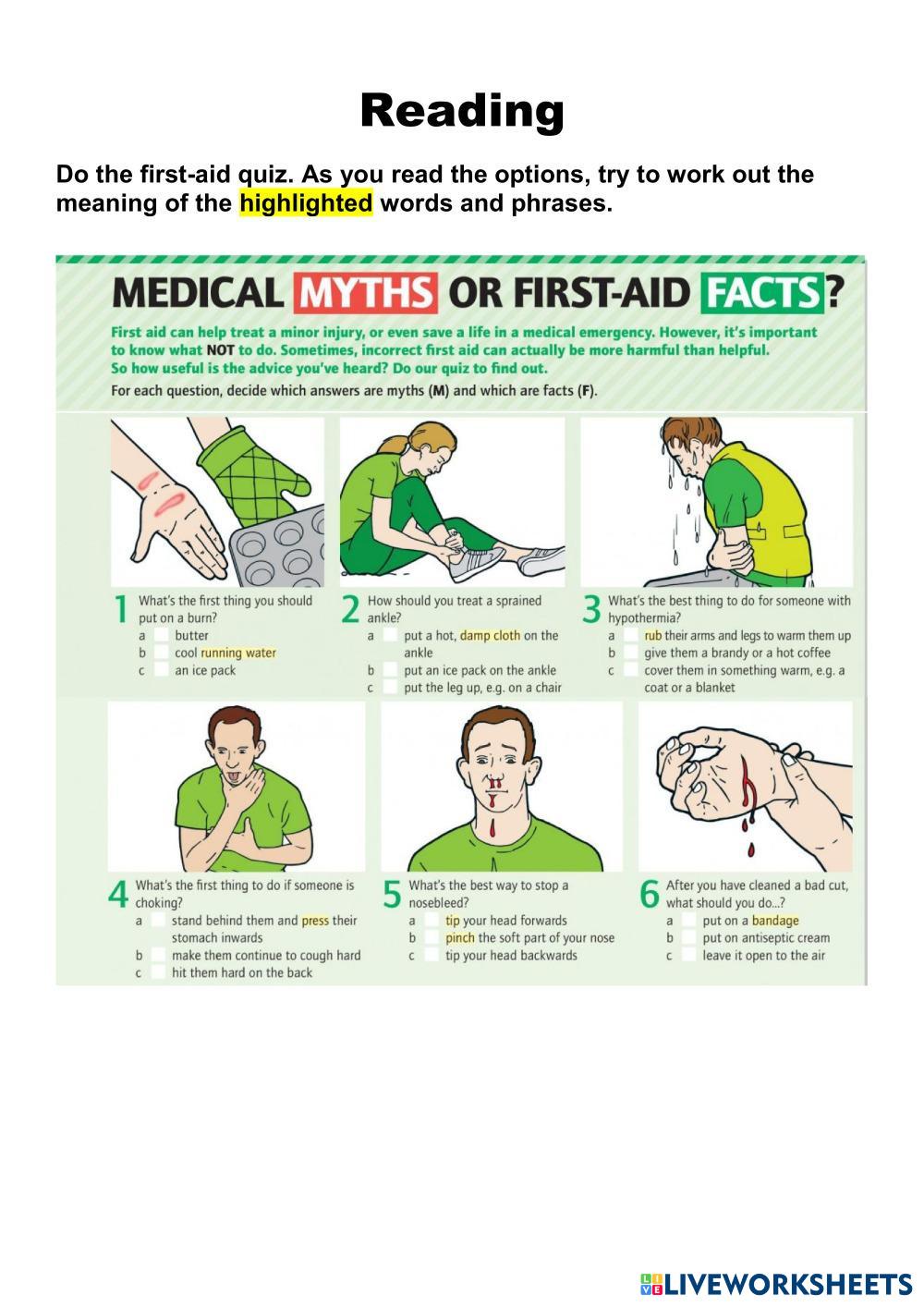 Reading

Do the first-aid quiz. As you read the options, try to work out the meaning of the highlighted words and phrases.

MEDICAL MYTHS OR FIRST-AID FACTS?

First aid can help treat a minor injury, or even save a life in a medical emergency. However, it's important to know what NOT to do. Sometimes, incorrect first aid can actually be more harmful than helpful. So how useful is the advice you've heard? Do our quiz to find out.

For each question, decide which answers are myths (M) and which are facts (F).

1 What's the first thing you should put on a burn?
a butter
b cool running water
c an ice pack

2 How should you treat a sprained ankle?
a put a hot, damp cloth on the ankle
b put an ice pack on the ankle
c put the leg up, e.g. on a chair

3 What's the best thing to do for someone with hypothermia?
a rub their arms and legs to warm them up
b give them a brandy or a hot coffee
c cover them in something warm, e.g. a coat or a blanket

4 What's the first thing to do if someone is choking?
a stand behind them and press their stomach inwards
b make them continue to cough hard
c hit them hard on the back

5 What's the best way to stop a nosebleed?
a tip your head forwards
b pinch the soft part of your nose
c tip your head backwards

6 After you have cleaned a bad cut, what should you do...?
a put on a bandage
b put on antiseptic cream
c leave it open to the air

LIVEWORKSHEETS