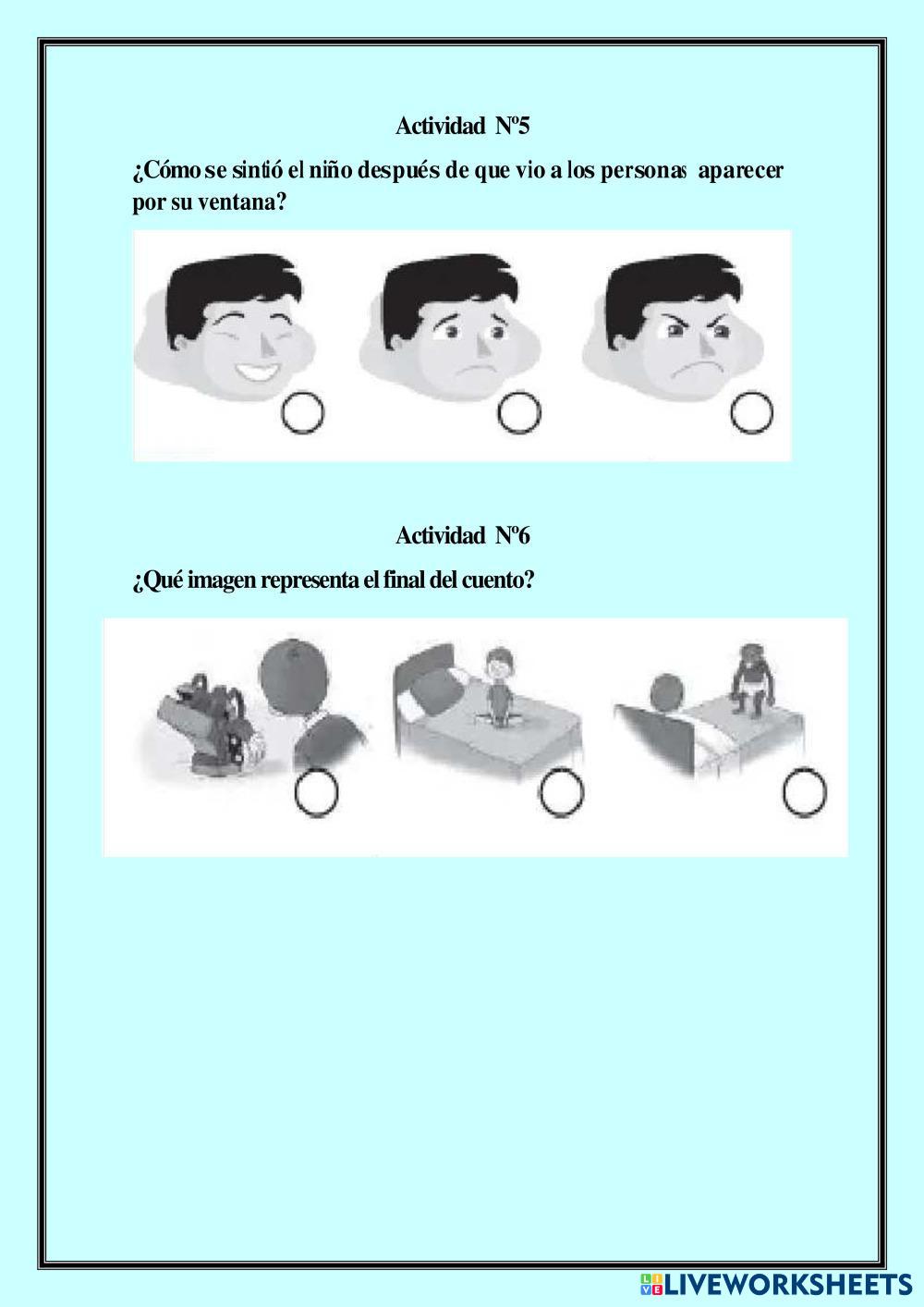 Actividad Nº5

¿Cómo se sintió el niño después de que vio a los personas aparecer por su ventana?

Actividad Nº6

¿Qué imagen representa el final del cuento?

LIVEWORKSHEETS