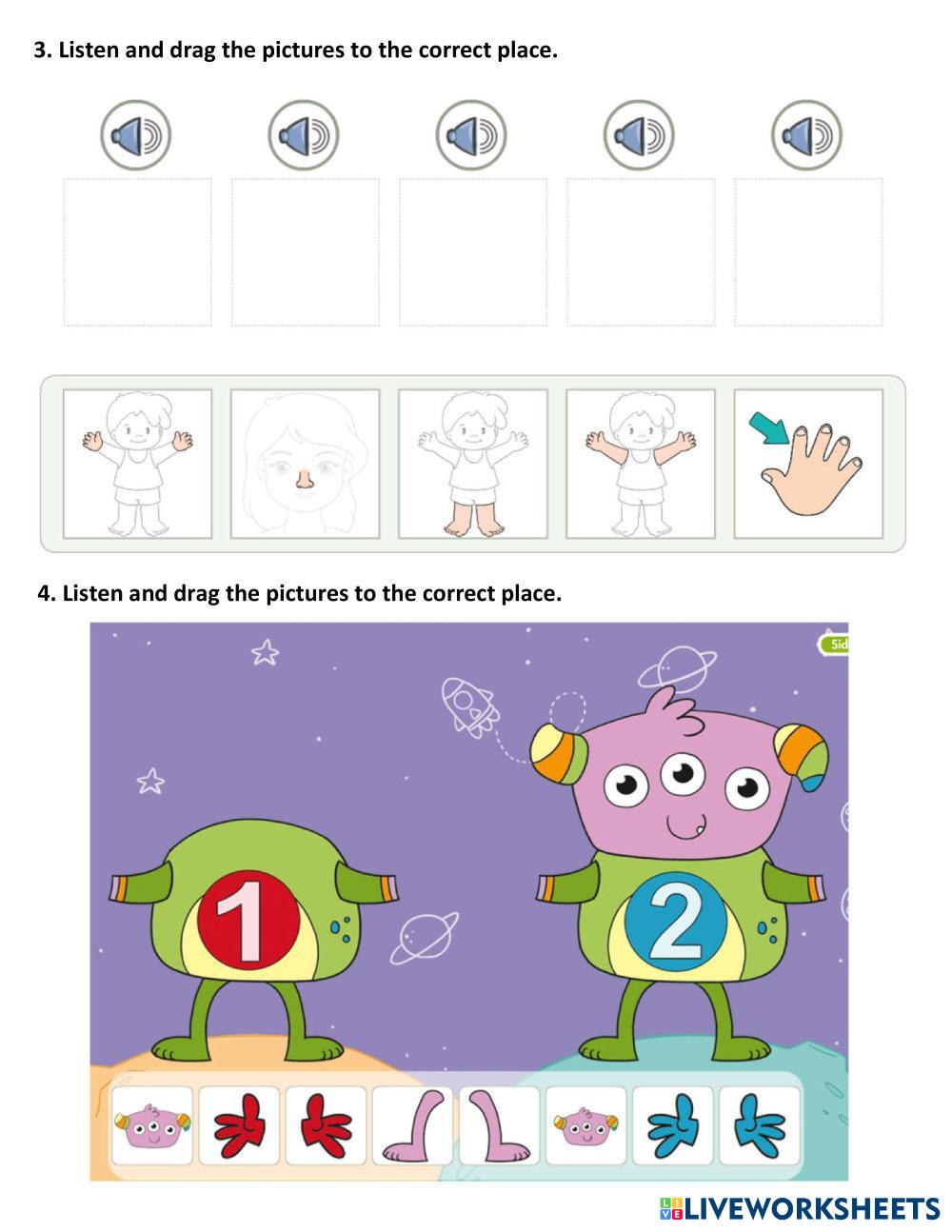 3. Listen and drag the pictures to the correct place.

4. Listen and drag the pictures to the correct place.

Sid

1

2

LIVEWORKSHEETS