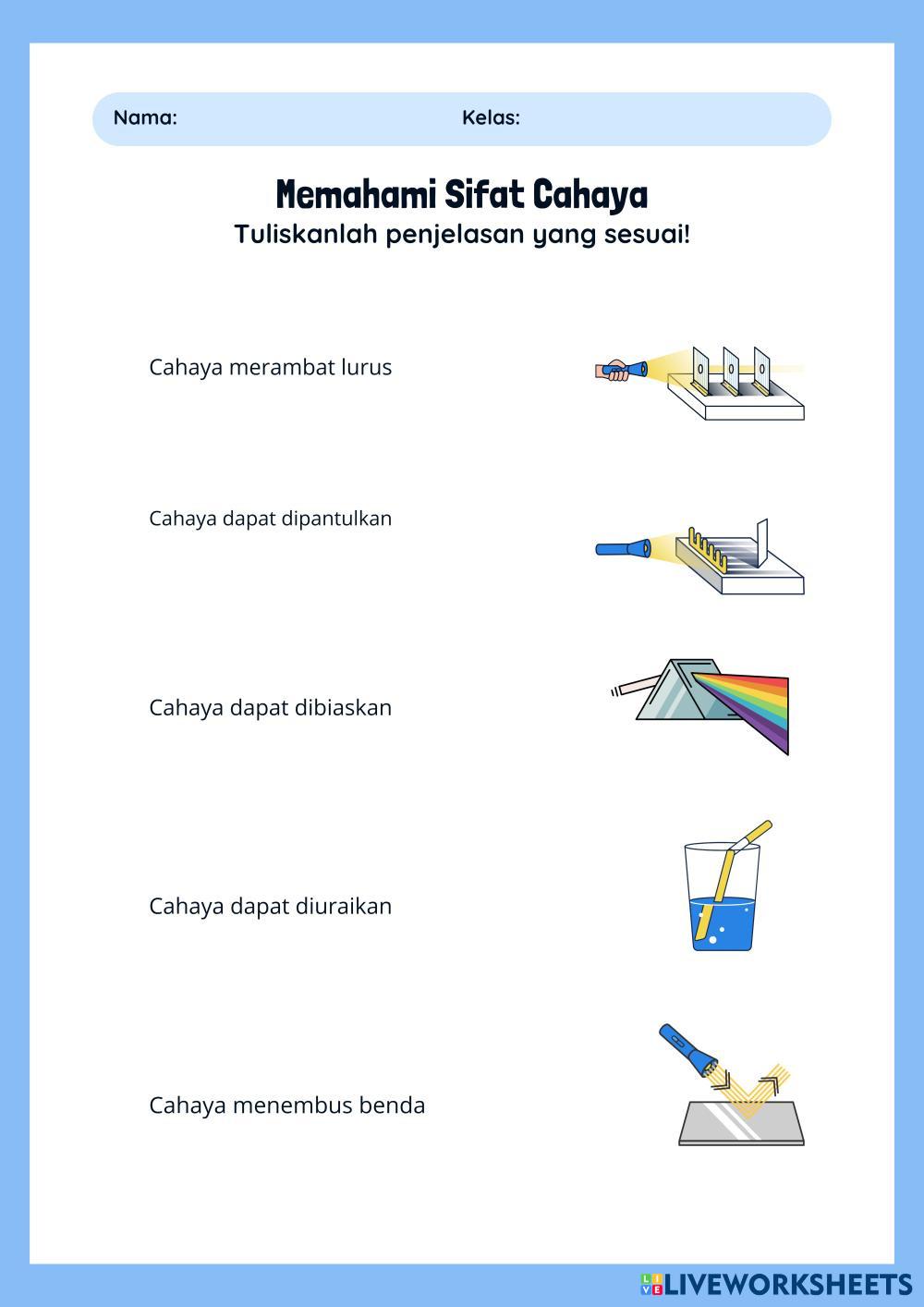 Nama: Kelas:

Memahami Sifat Cahaya

Tuliskanlah penjelasan yang sesuai!

Cahaya merambat lurus

Cahaya dapat dipantulkan

Cahaya dapat dibiaskan

Cahaya dapat diuraikan

Cahaya menembus benda

LIVEWORKSHEETS