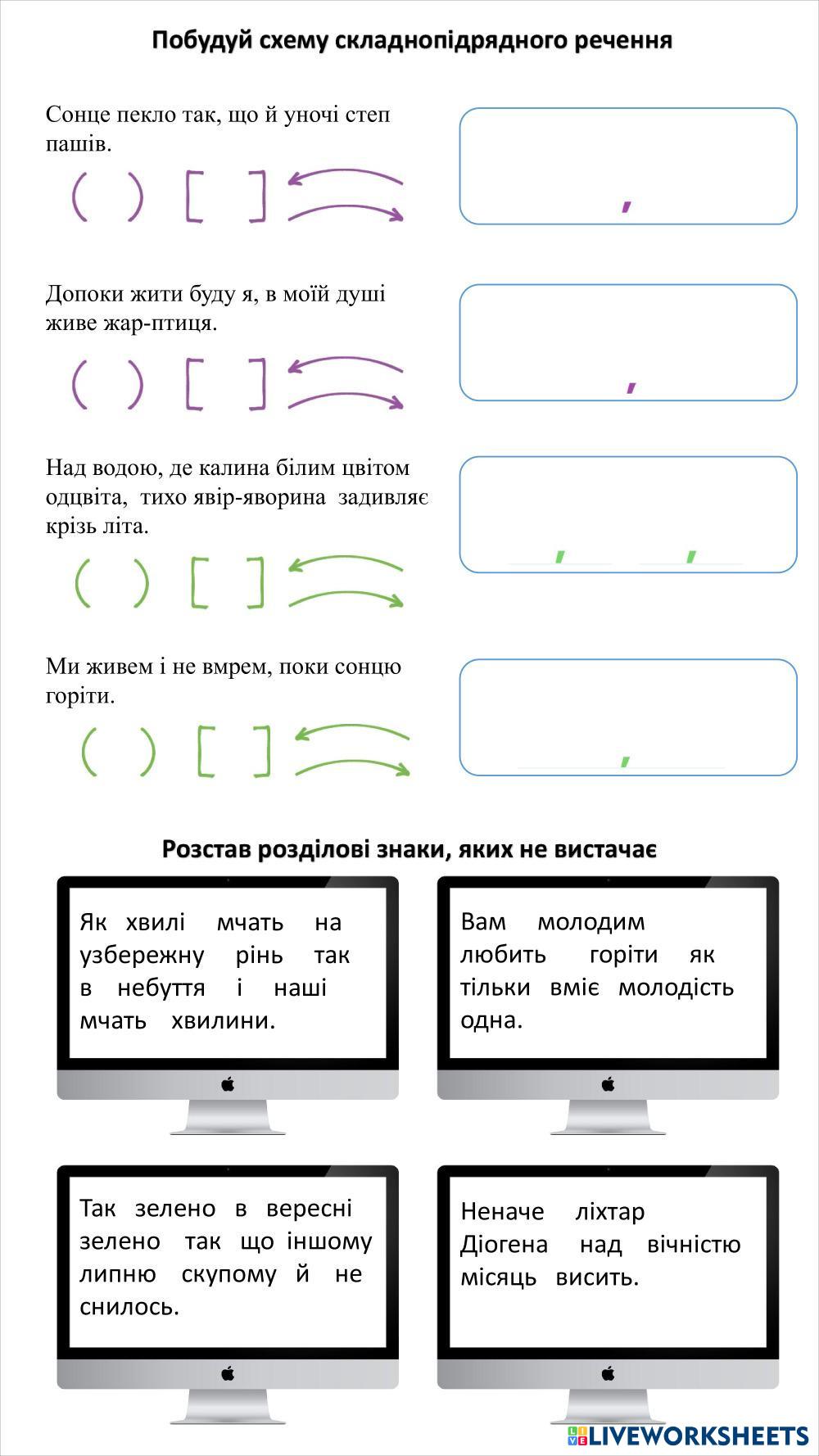 Побудуй схему складнопідрядного речення

Сонце пекло так, що й уночі степ пашів.

( ) [ ]

,

Допоки жити буду я, в моїй душі живе жар-птиця.

( ) [ ]

,

Над водою, де калина білим цвітом одцвіта, тихо явір-яворина задивляє крізь літа.

( ) [ ]

, ,

Ми живем і не вмрем, поки сонцю горіти.

( ) [ ]

,

Розстав розділові знаки, яких не вистачає

Як хвилі мчать на узбережну рінь так в небуття і наші мчать хвилини.

Вам молодим любить горіти як тільки вміє молодість одна.

Так зелено в вересні зелено так що іншому липню скупому й не снилось.

Неначе ліхтар Діогена над вічністю місяць висить.

LIVEWORKSHEETS