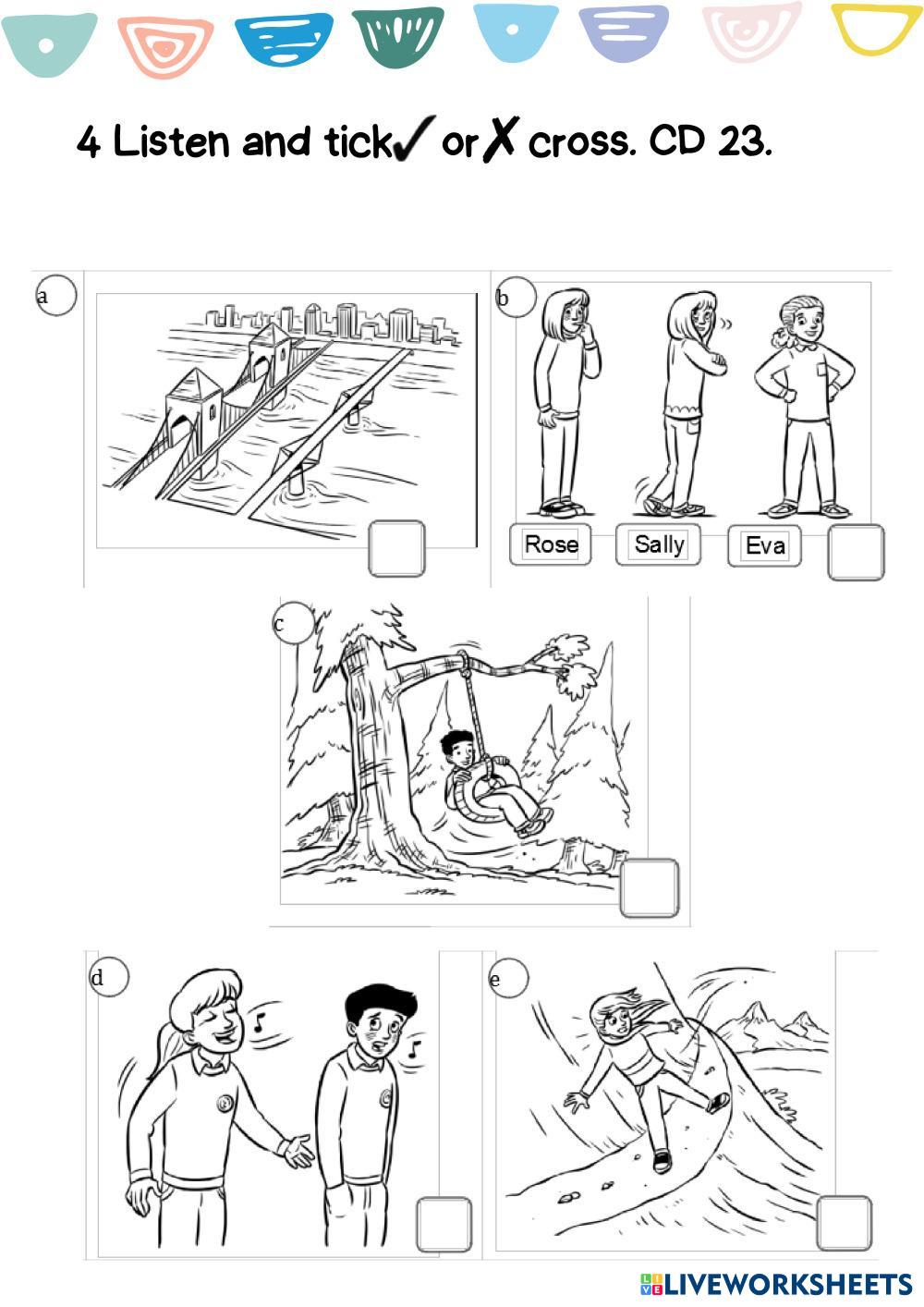 4 Listen and tick ✓ or ✗ cross. CD 23.

a

b

Rose

Sally

Eva

c

d

e

LIVEWORKSHEETS