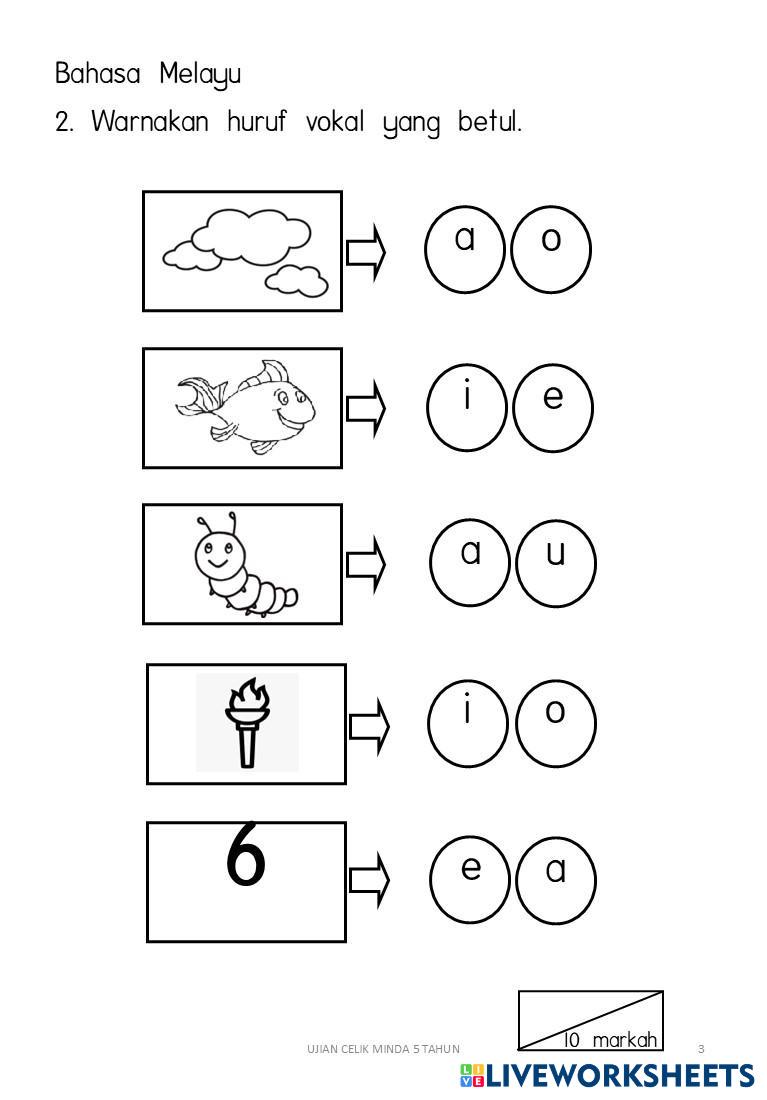 Bahasa Melayu

2. Warnakan huruf vokal yang betul.

a o

i e

a u

i o

6

e a

10 markah

UJIAN CELIK MINDA 5 TAHUN 3

LIVEWORKSHEETS