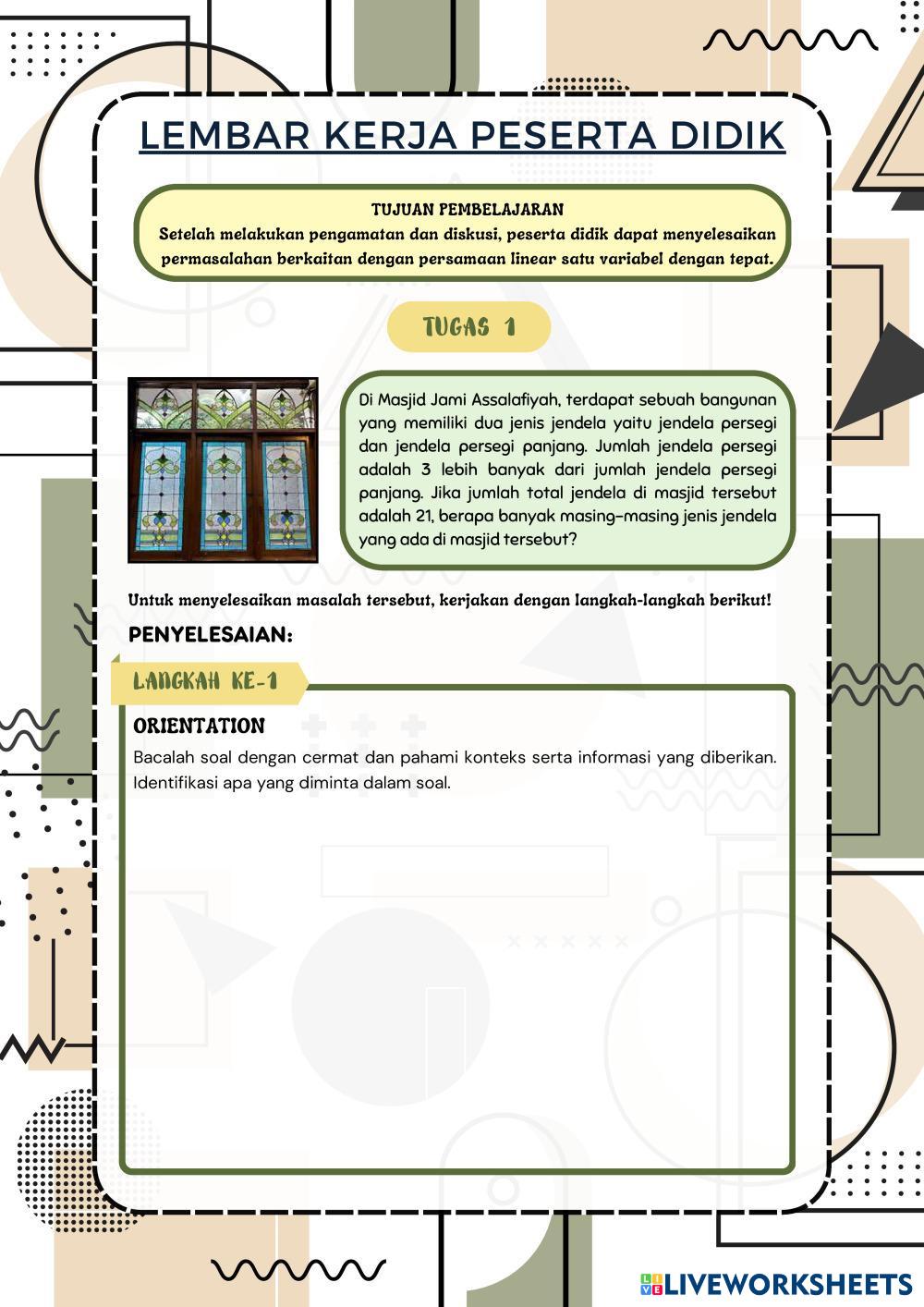 LEMBAR KERJA PESERTA DIDIK

TUJUAN PEMBELAJARAN
Setelah melakukan pengamatan dan diskusi, peserta didik dapat menyelesaikan permasalahan berkaitan dengan persamaan linear satu variabel dengan tepat.

TUGAS 1

Di Masjid Jami Assalafiyah, terdapat sebuah bangunan yang memiliki dua jenis jendela yaitu jendela persegi dan jendela persegi panjang. Jumlah jendela persegi adalah 3 lebih banyak dari jumlah jendela persegi panjang. Jika jumlah total jendela di masjid tersebut adalah 21, berapa banyak masing-masing jenis jendela yang ada di masjid tersebut?

Untuk menyelesaikan masalah tersebut, kerjakan dengan langkah-langkah berikut!

PENYELESAIAN:

LANGKAH KE-1

ORIENTATION
Bacalah soal dengan cermat dan pahami konteks serta informasi yang diberikan. Identifikasi apa yang diminta dalam soal.

LIVEWORKSHEETS