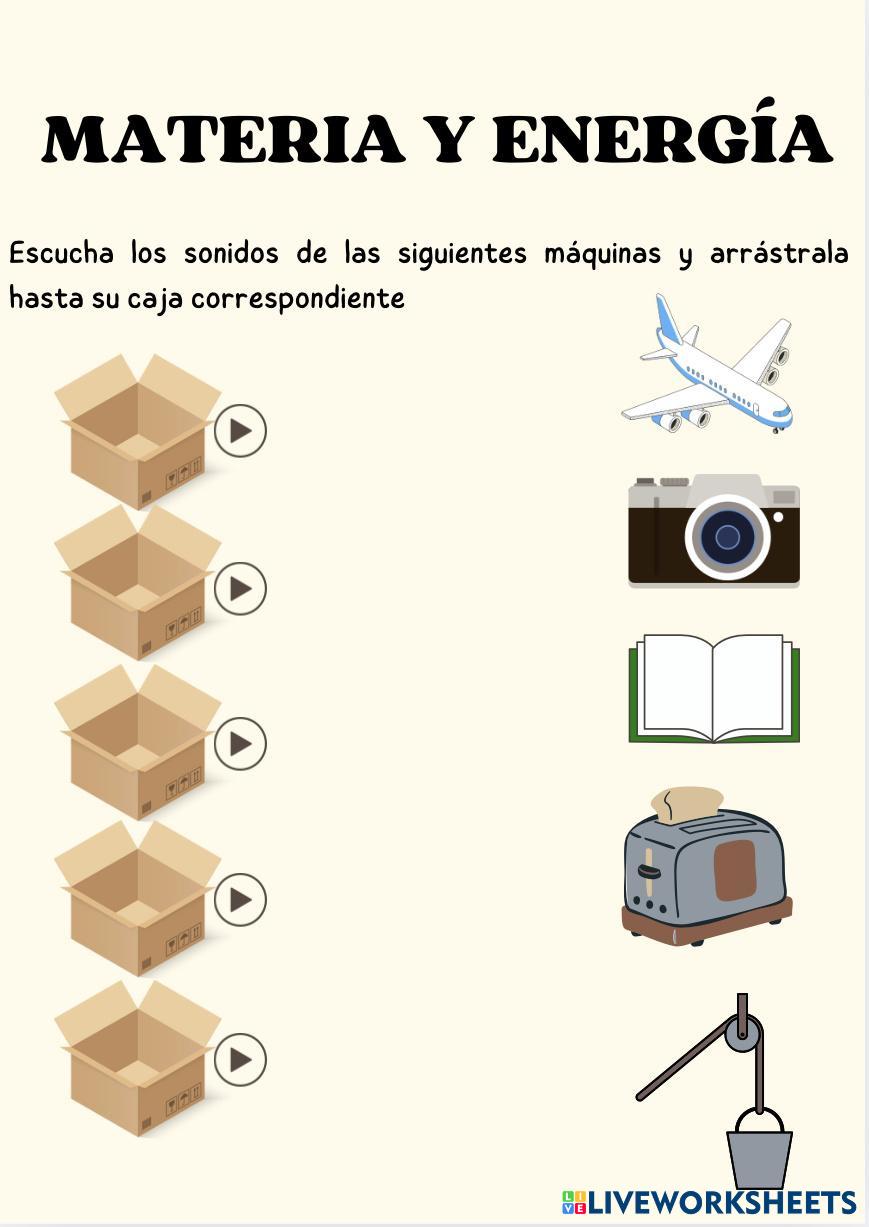 MATERIA Y ENERGÍA

Escucha los sonidos de las siguientes máquinas y arrástrala hasta su caja correspondiente

LIVEWORKSHEETS