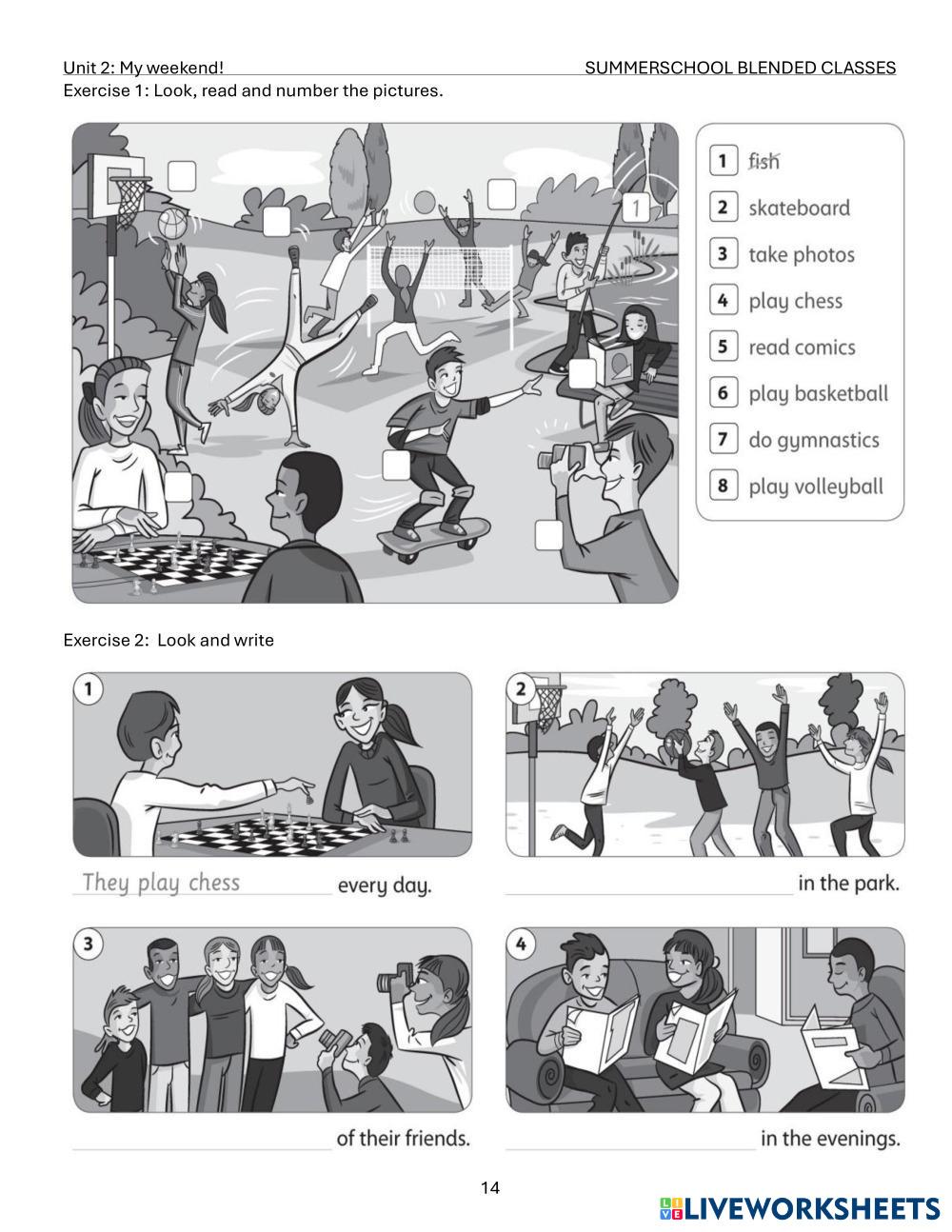 Unit 2: My weekend! SUMMERSCHOOL BLENDED CLASSES
Exercise 1: Look, read and number the pictures.

1

1 fish
2 skateboard
3 take photos
4 play chess
5 read comics
6 play basketball
7 do gymnastics
8 play volleyball

Exercise 2: Look and write

1
They play chess every day.

2
in the park.

3
of their friends.

4
in the evenings.

14

LIVEWORKSHEETS