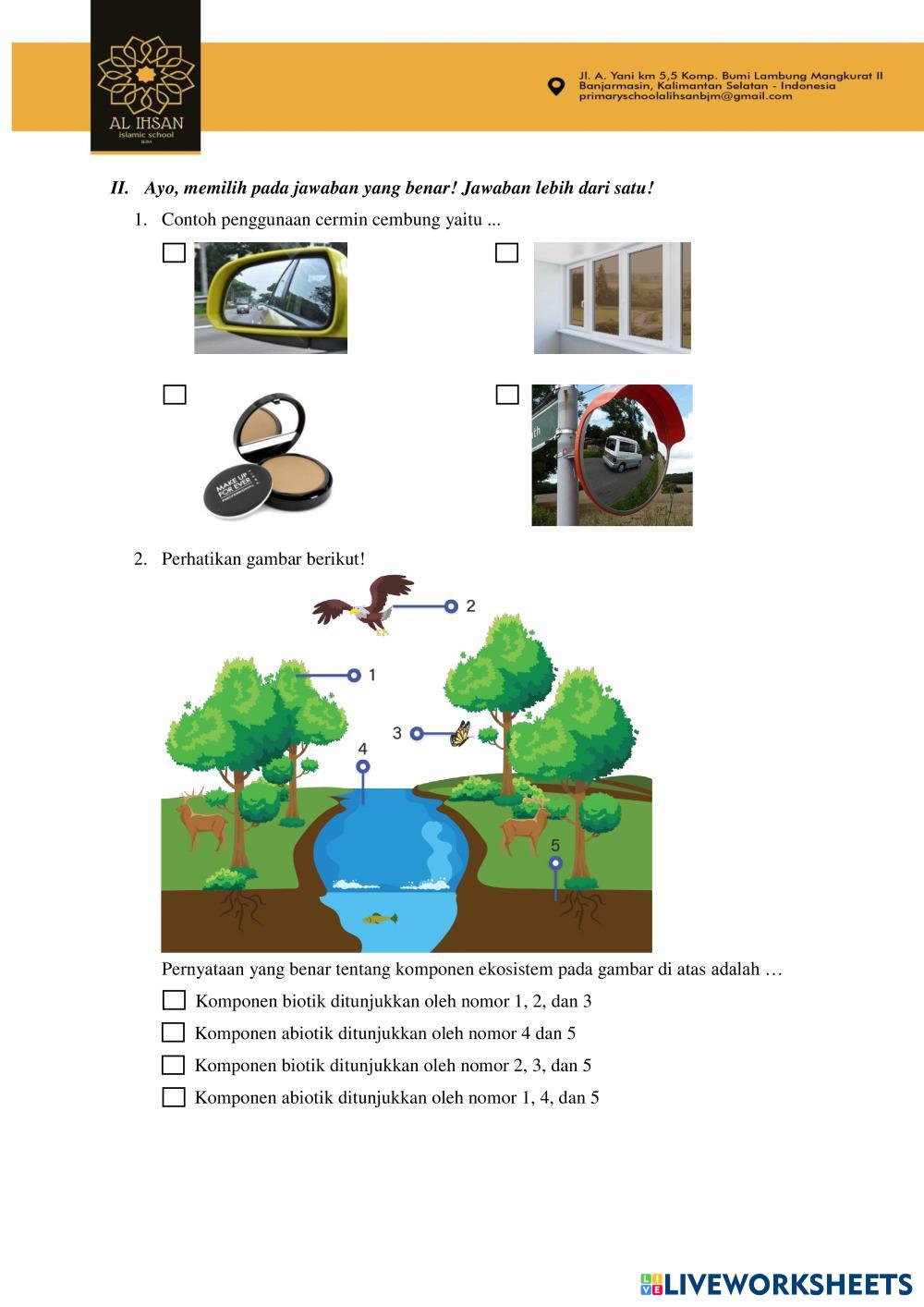 AL IHSAN
islamic school
BJM

Jl. A. Yani km 5,5 Komp. Bumi Lambung Mangkurat II
Banjarmasin, Kalimantan Selatan - Indonesia
primaryschoolalihsanbjm@gmail.com

II. Ayo, memilih pada jawaban yang benar! Jawaban lebih dari satu!

1. Contoh penggunaan cermin cembung yaitu ...

MAKE UP FOR EVER

2. Perhatikan gambar berikut!

2
1
3
4
5

Pernyataan yang benar tentang komponen ekosistem pada gambar di atas adalah …

Komponen biotik ditunjukkan oleh nomor 1, 2, dan 3
Komponen abiotik ditunjukkan oleh nomor 4 dan 5
Komponen biotik ditunjukkan oleh nomor 2, 3, dan 5
Komponen abiotik ditunjukkan oleh nomor 1, 4, dan 5

LIVEWORKSHEETS