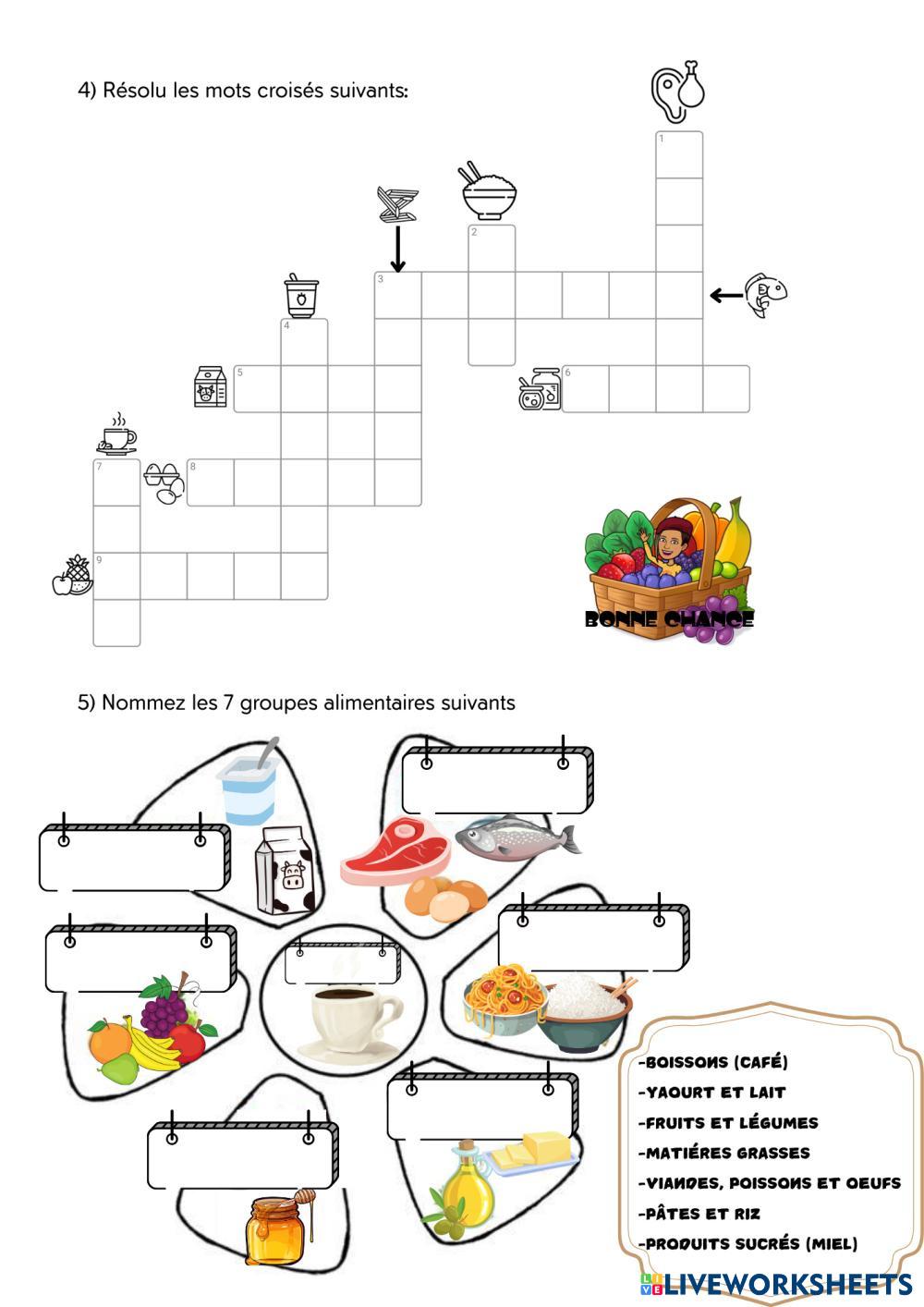 4) Résolu les mots croisés suivants:

1

2

3

4

5

6

7

8

9

BONNE CHANCE

5) Nommez les 7 groupes alimentaires suivants

-BOISSONS (CAFÉ)
-YAOURT ET LAIT
-FRUITS ET LÉGUMES
-MATIÉRES GRASSES
-VIANDES, POISSONS ET OEUFS
-PÂTES ET RIZ
-PRODUITS SUCRÉS (MIEL)

LIVEWORKSHEETS