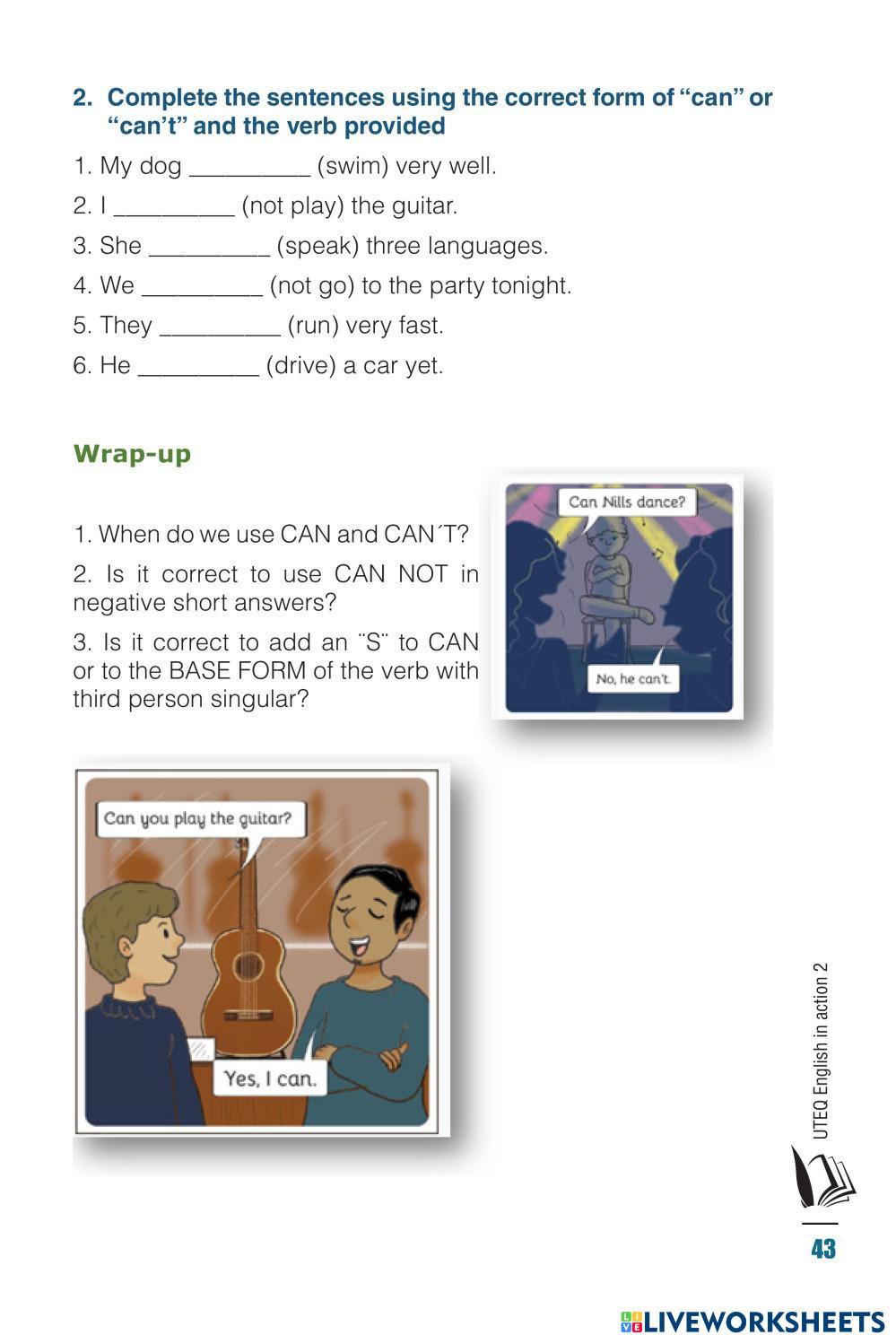 2. Complete the sentences using the correct form of “can” or “can’t” and the verb provided

1. My dog _________ (swim) very well.

2. I _________ (not play) the guitar.

3. She _________ (speak) three languages.

4. We _________ (not go) to the party tonight.

5. They _________ (run) very fast.

6. He _________ (drive) a car yet.

Wrap-up

1. When do we use CAN and CAN´T?

2. Is it correct to use CAN NOT in negative short answers?

3. Is it correct to add an ¨S¨ to CAN or to the BASE FORM of the verb with third person singular?

Can Nills dance?

No, he can't.

Can you play the guitar?

Yes, I can.

UTEQ English in action 2

43

LIVEWORKSHEETS