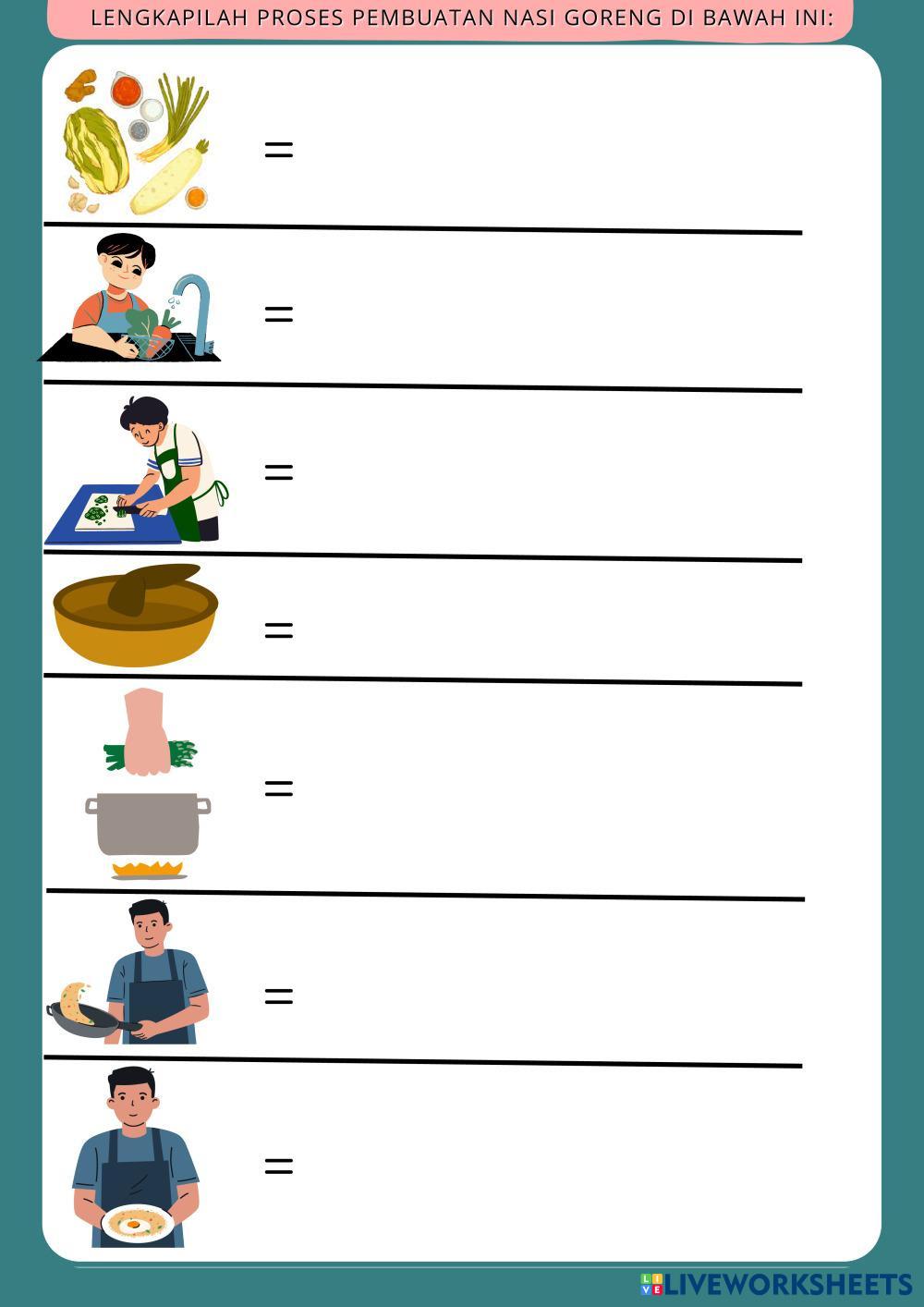 LENGKAPILAH PROSES PEMBUATAN NASI GORENG DI BAWAH INI:

=

=

=

=

=

=

=

LIVEWORKSHEETS