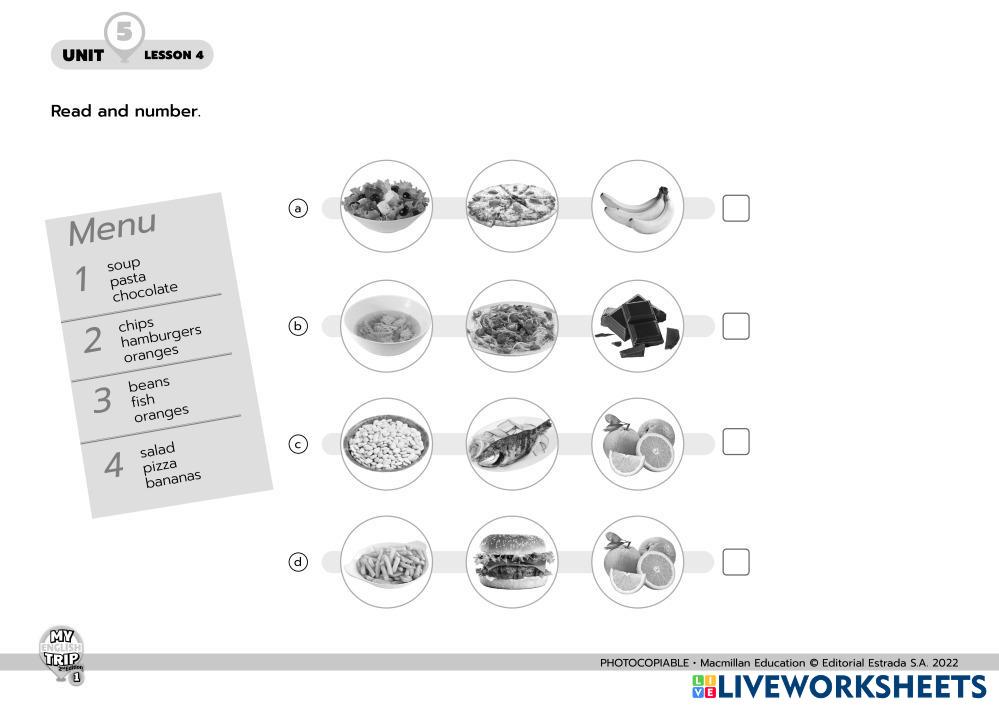 UNIT 5 LESSON 4

Read and number.

Menu
1 soup
pasta
chocolate
2 chips
hamburgers
oranges
3 beans
fish
oranges
4 salad
pizza
bananas

a
b
c
d

MY ENGLISH TRIP 1

PHOTOCOPIABLE • Macmillan Education © Editorial Estrada S.A. 2022

LIVEWORKSHEETS