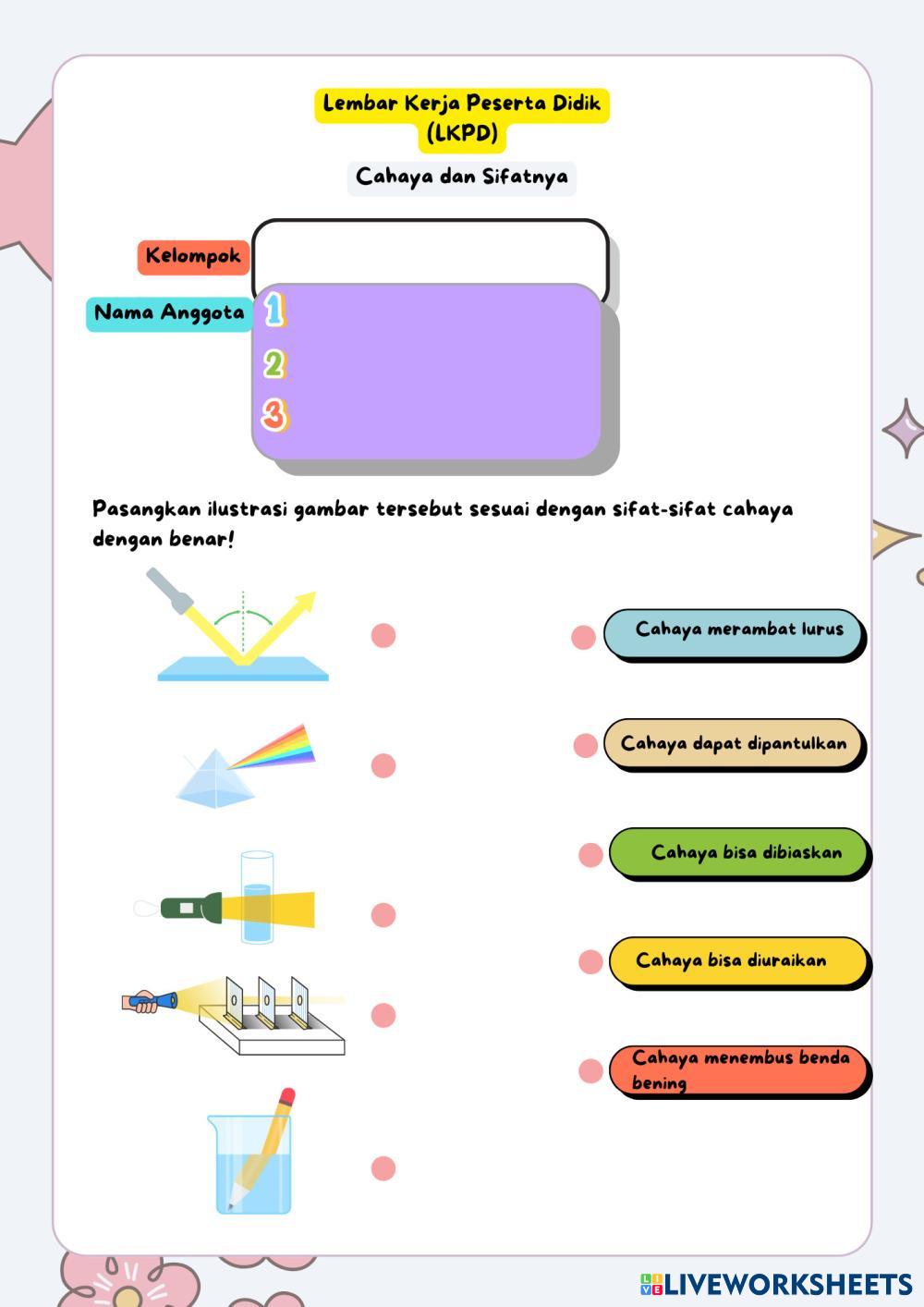 Lembar Kerja Peserta Didik (LKPD)

Cahaya dan Sifatnya

Kelompok

Nama Anggota

1

2

3

Pasangkan ilustrasi gambar tersebut sesuai dengan sifat-sifat cahaya dengan benar!

Cahaya merambat lurus

Cahaya dapat dipantulkan

Cahaya bisa dibiaskan

Cahaya bisa diuraikan

Cahaya menembus benda bening

LIVEWORKSHEETS