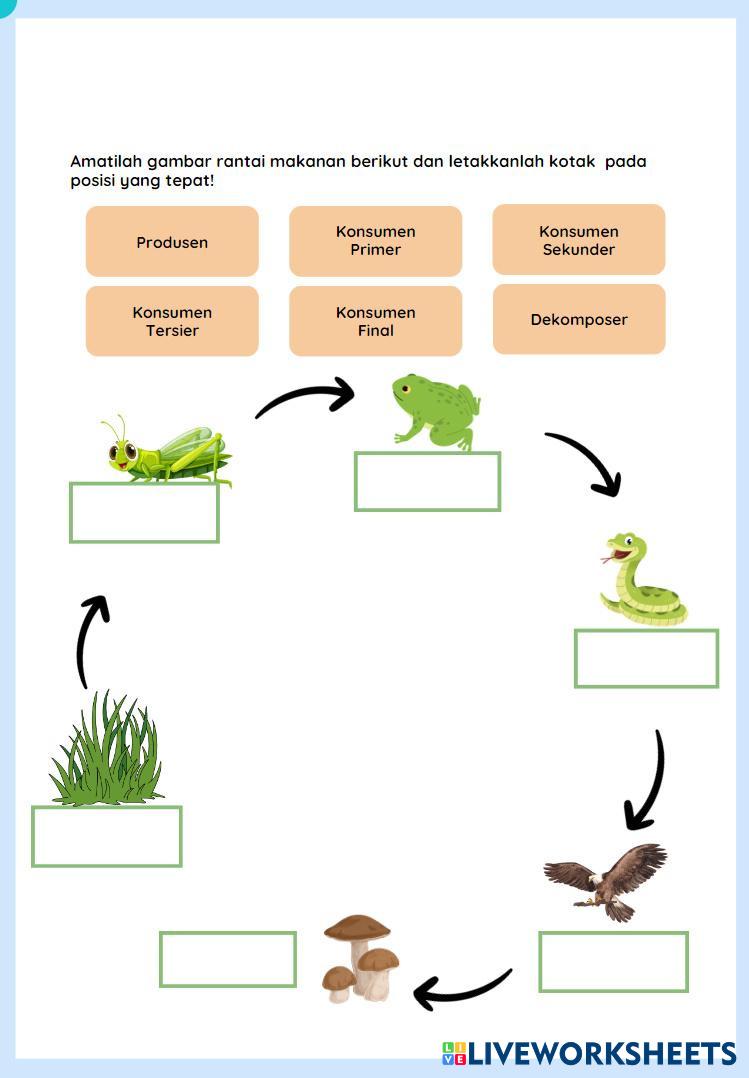 Amatilah gambar rantai makanan berikut dan letakkanlah kotak pada posisi yang tepat!

Produsen

Konsumen Primer

Konsumen Sekunder

Konsumen Tersier

Konsumen Final

Dekomposer

LIVEWORKSHEETS