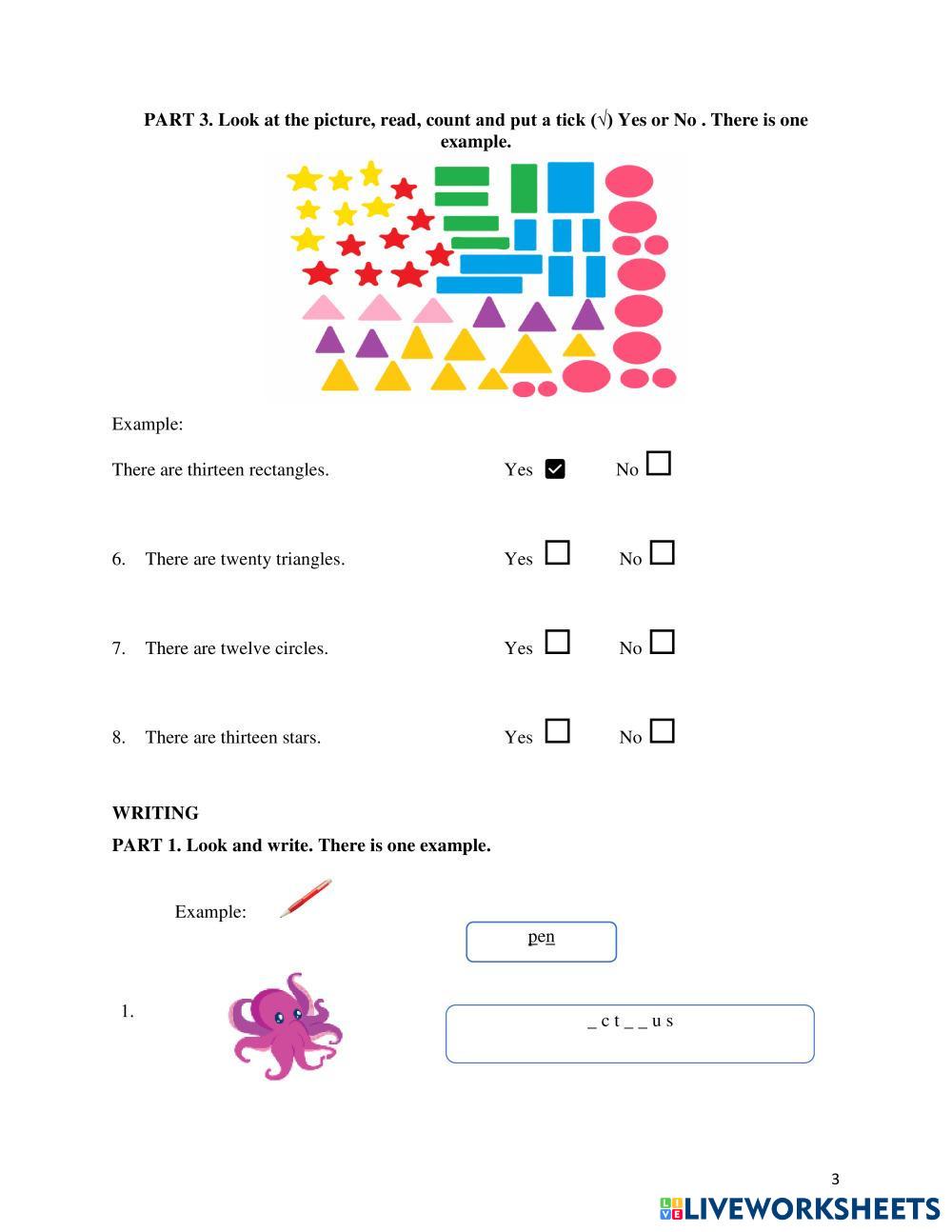 PART 3. Look at the picture, read, count and put a tick (√) Yes or No . There is one example.

Example:

There are thirteen rectangles. Yes ☑ No ☐

6. There are twenty triangles. Yes ☐ No ☐

7. There are twelve circles. Yes ☐ No ☐

8. There are thirteen stars. Yes ☐ No ☐

WRITING

PART 1. Look and write. There is one example.

Example:

pen

1.

_ c t _ _ u s

3

LIVEWORKSHEETS