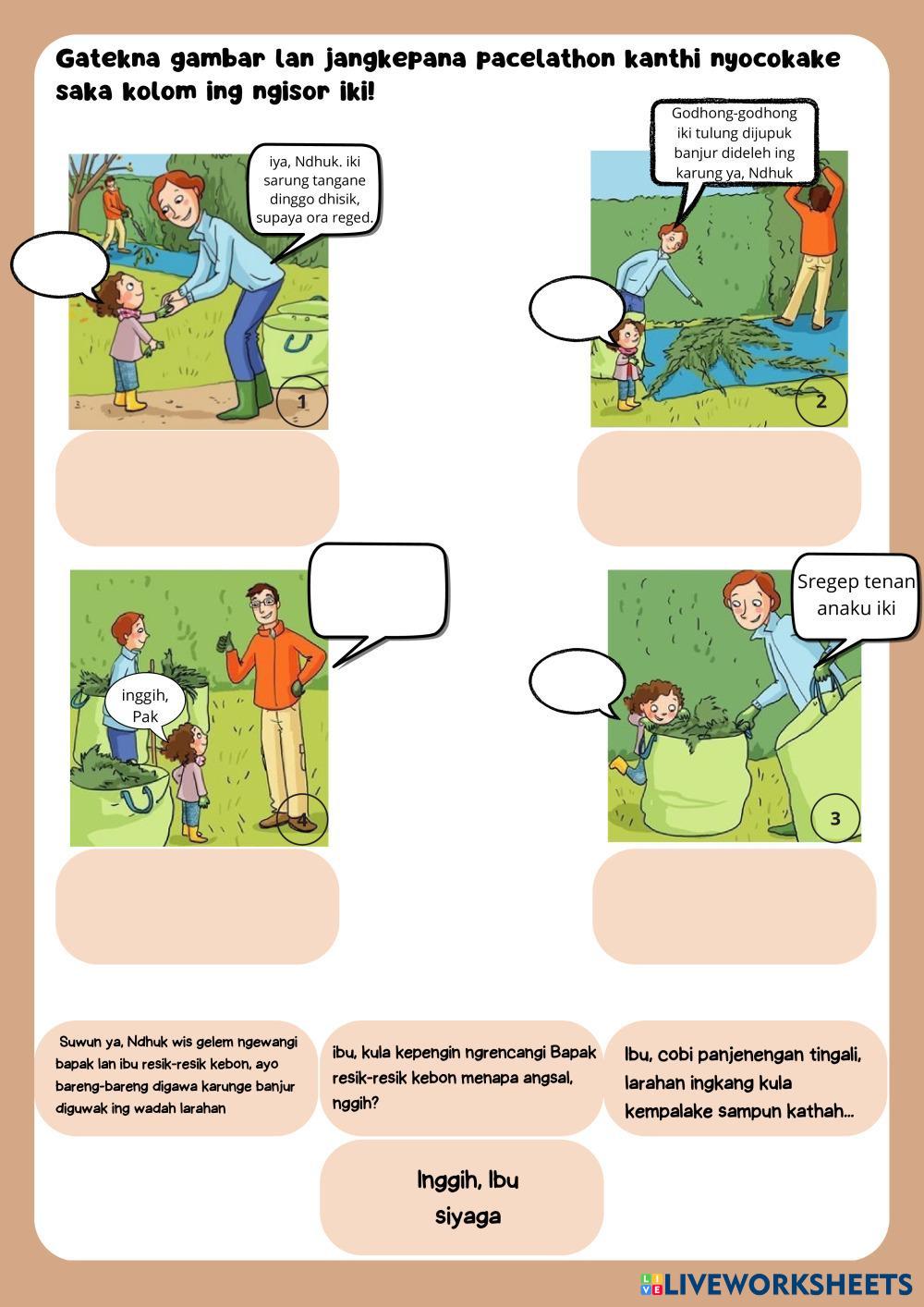 Gatekna gambar lan jangkepana pacelathon kanthi nyocokake saka kolom ing ngisor iki!

iya, Ndhuk. iki sarung tangane dinggo dhisik, supaya ora reged.

1

Godhong-godhong iki tulung dijupuk banjur dideleh ing karung ya, Ndhuk

2

inggih, Pak

4

Sregep tenan anaku iki

3

Suwun ya, Ndhuk wis gelem ngewangi bapak lan ibu resik-resik kebon, ayo bareng-bareng digawa karunge banjur diguwak ing wadah larahan

ibu, kula kepengin ngrencangi Bapak resik-resik kebon menapa angsal, nggih?

Ibu, cobi panjenengan tingali, larahan ingkang kula kempalake sampun kathah...

Inggih, Ibu siyaga

LIVEWORKSHEETS