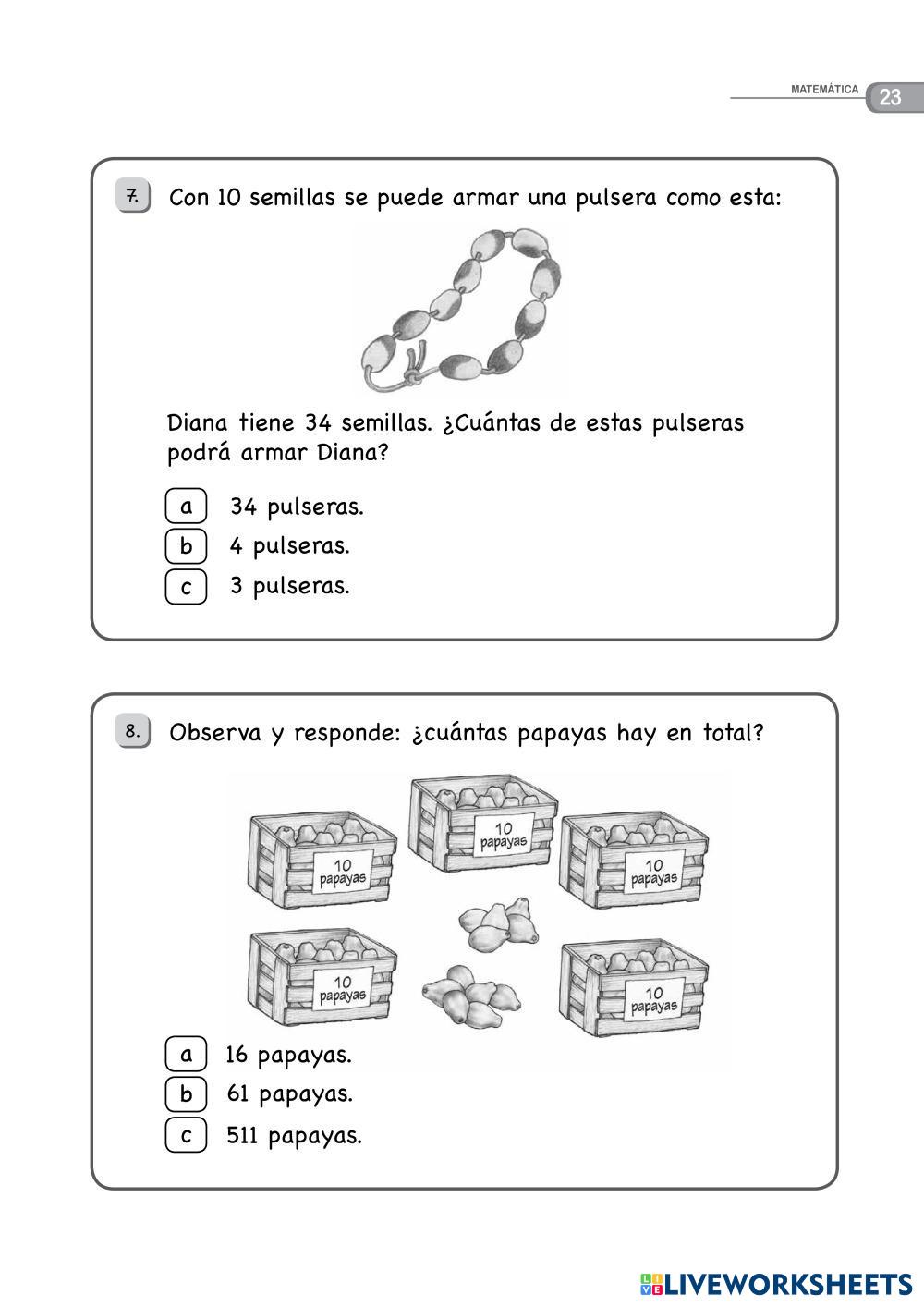 MATEMÁTICA 23

7. Con 10 semillas se puede armar una pulsera como esta:

Diana tiene 34 semillas. ¿Cuántas de estas pulseras podrá armar Diana?

a 34 pulseras.
b 4 pulseras.
c 3 pulseras.

8. Observa y responde: ¿cuántas papayas hay en total?

10 papayas
10 papayas
10 papayas
10 papayas
10 papayas

a 16 papayas.
b 61 papayas.
c 511 papayas.

LIVEWORKSHEETS