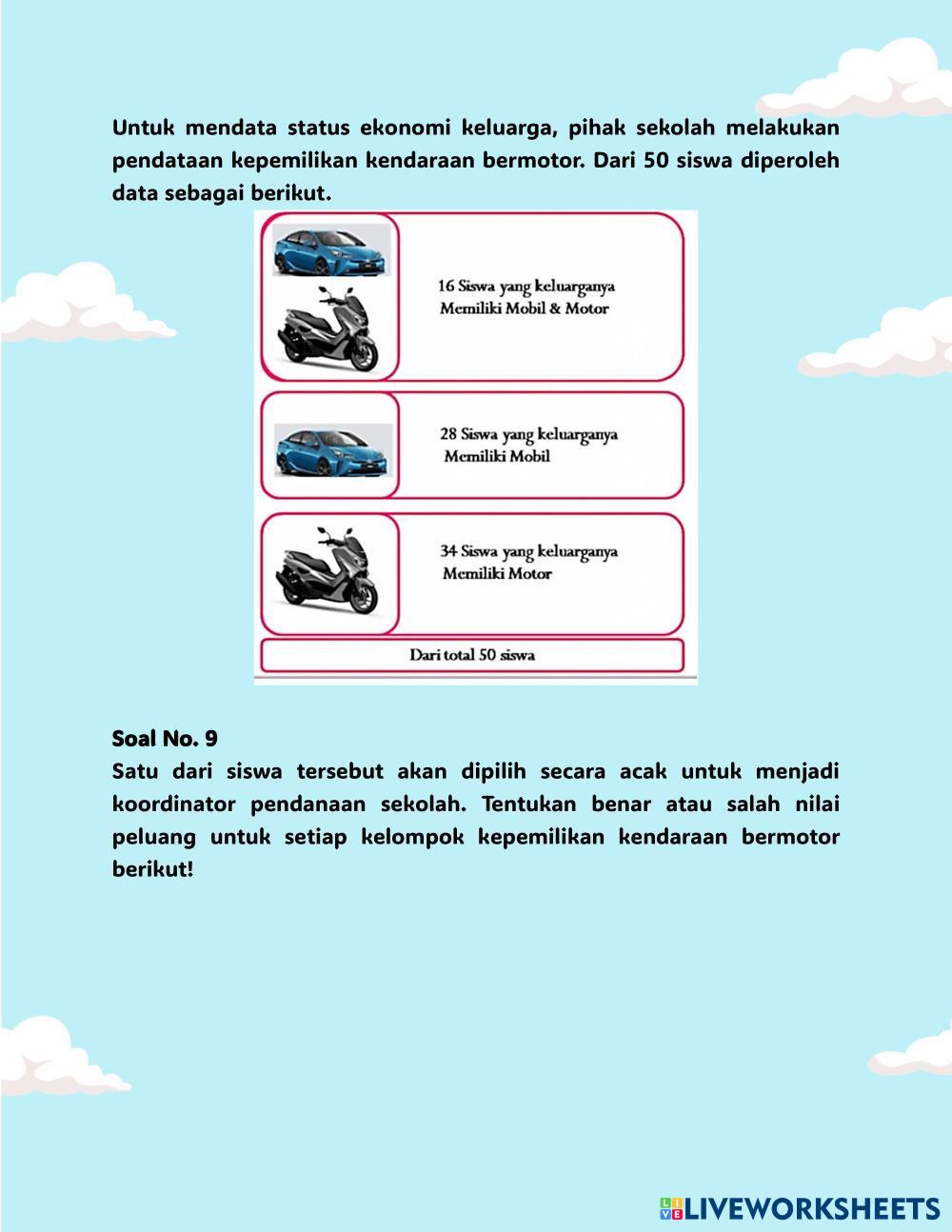 Untuk mendata status ekonomi keluarga, pihak sekolah melakukan pendataan kepemilikan kendaraan bermotor. Dari 50 siswa diperoleh data sebagai berikut.

16 Siswa yang keluarganya Memiliki Mobil & Motor

28 Siswa yang keluarganya Memiliki Mobil

34 Siswa yang keluarganya Memiliki Motor

Dari total 50 siswa

Soal No. 9
Satu dari siswa tersebut akan dipilih secara acak untuk menjadi koordinator pendanaan sekolah. Tentukan benar atau salah nilai peluang untuk setiap kelompok kepemilikan kendaraan bermotor berikut!

LIVEWORKSHEETS