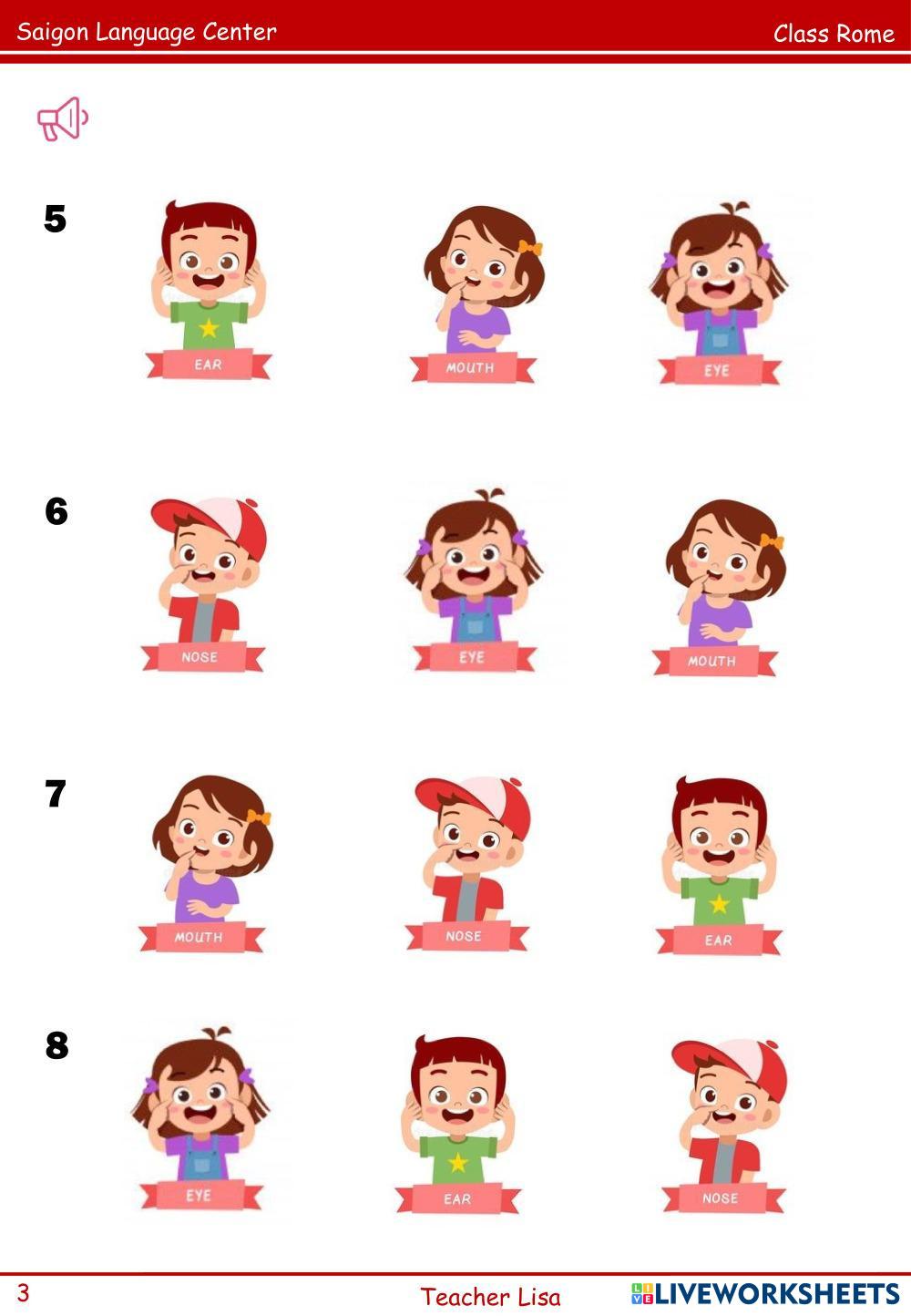 Saigon Language Center

Class Rome

5

EAR

MOUTH

EYE

6

NOSE

EYE

MOUTH

7

MOUTH

NOSE

EAR

8

EYE

EAR

NOSE

3

Teacher Lisa

LIVEWORKSHEETS