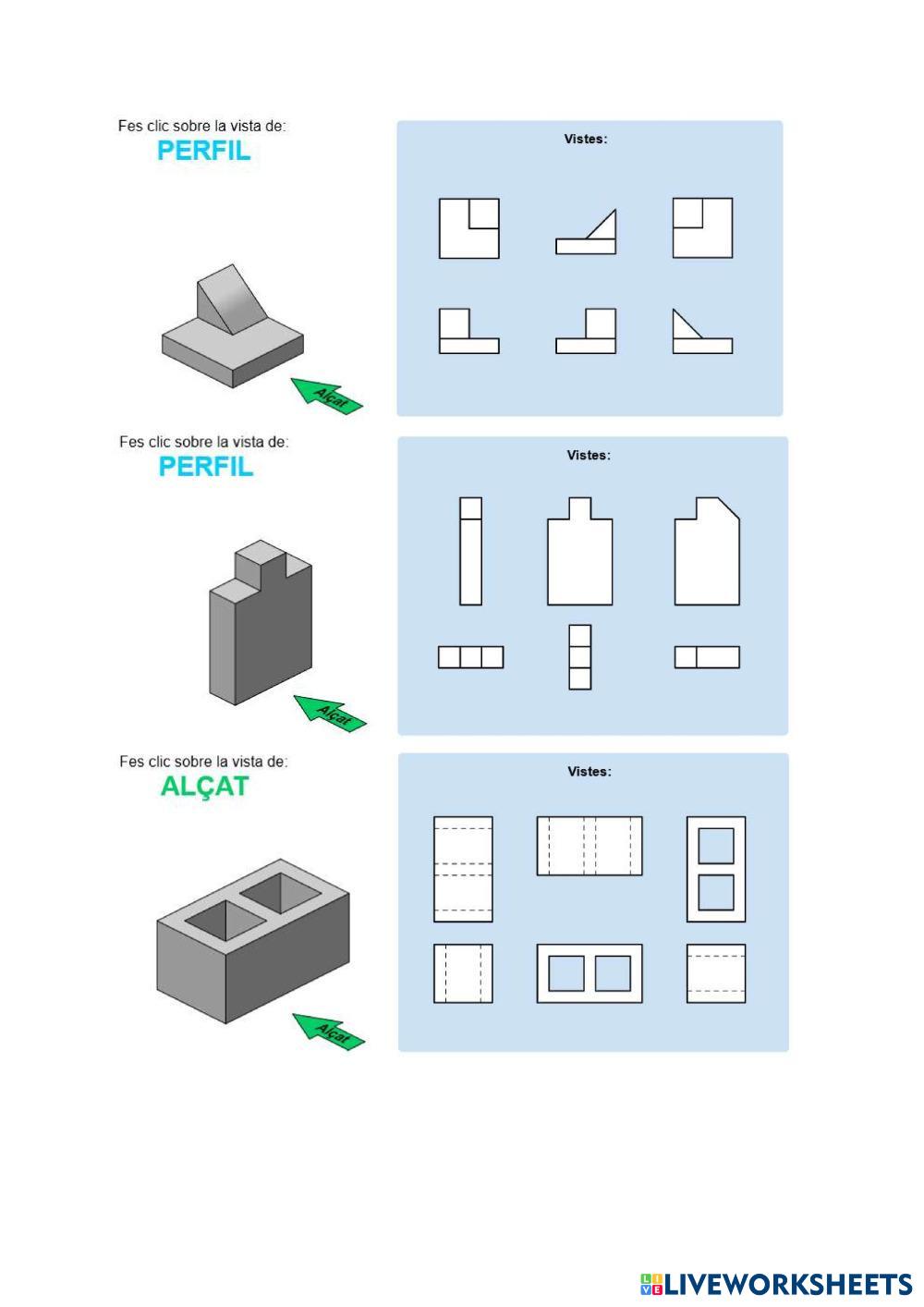 Fes clic sobre la vista de:
PERFIL

Alçat

Vistes:

Fes clic sobre la vista de:
PERFIL

Alçat

Vistes:

Fes clic sobre la vista de:
ALÇAT

Alçat

Vistes:

LIVEWORKSHEETS