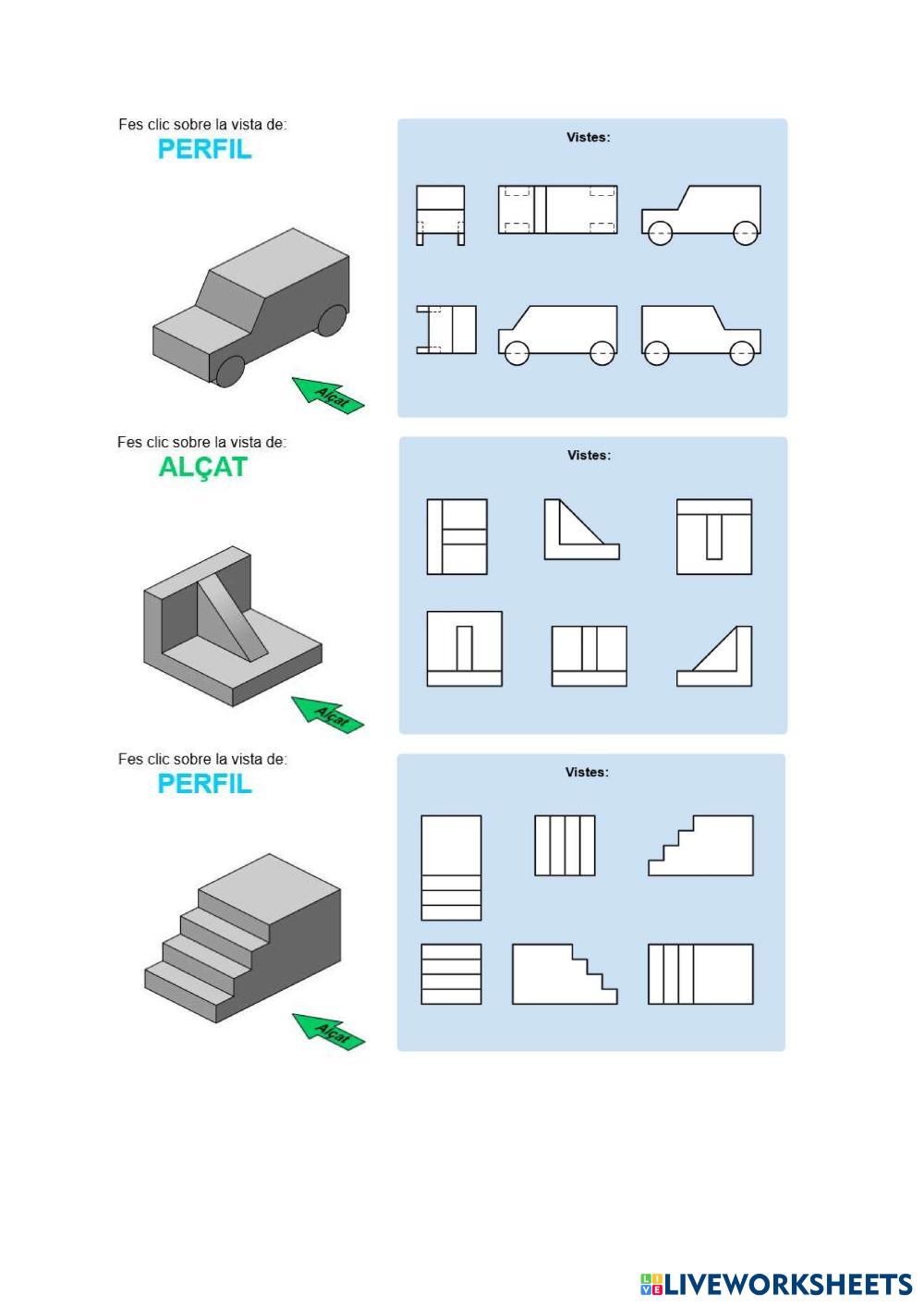 Fes clic sobre la vista de:
PERFIL

Alçat

Vistes:

Fes clic sobre la vista de:
ALÇAT

Alçat

Vistes:

Fes clic sobre la vista de:
PERFIL

Alçat

Vistes:

LIVEWORKSHEETS