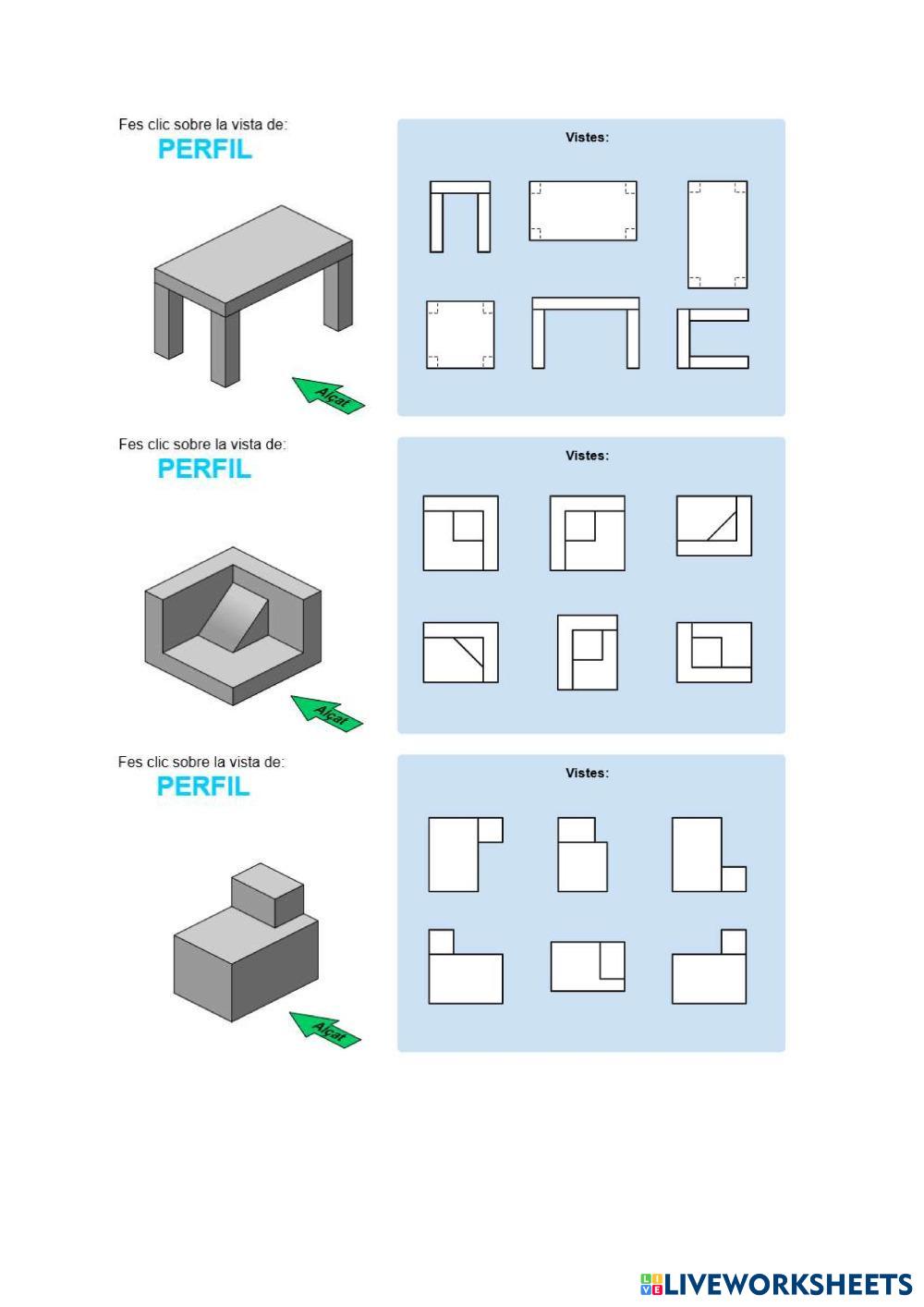 Fes clic sobre la vista de:
PERFIL

Alçat

Vistes:

Fes clic sobre la vista de:
PERFIL

Alçat

Vistes:

Fes clic sobre la vista de:
PERFIL

Alçat

Vistes:

LIVEWORKSHEETS