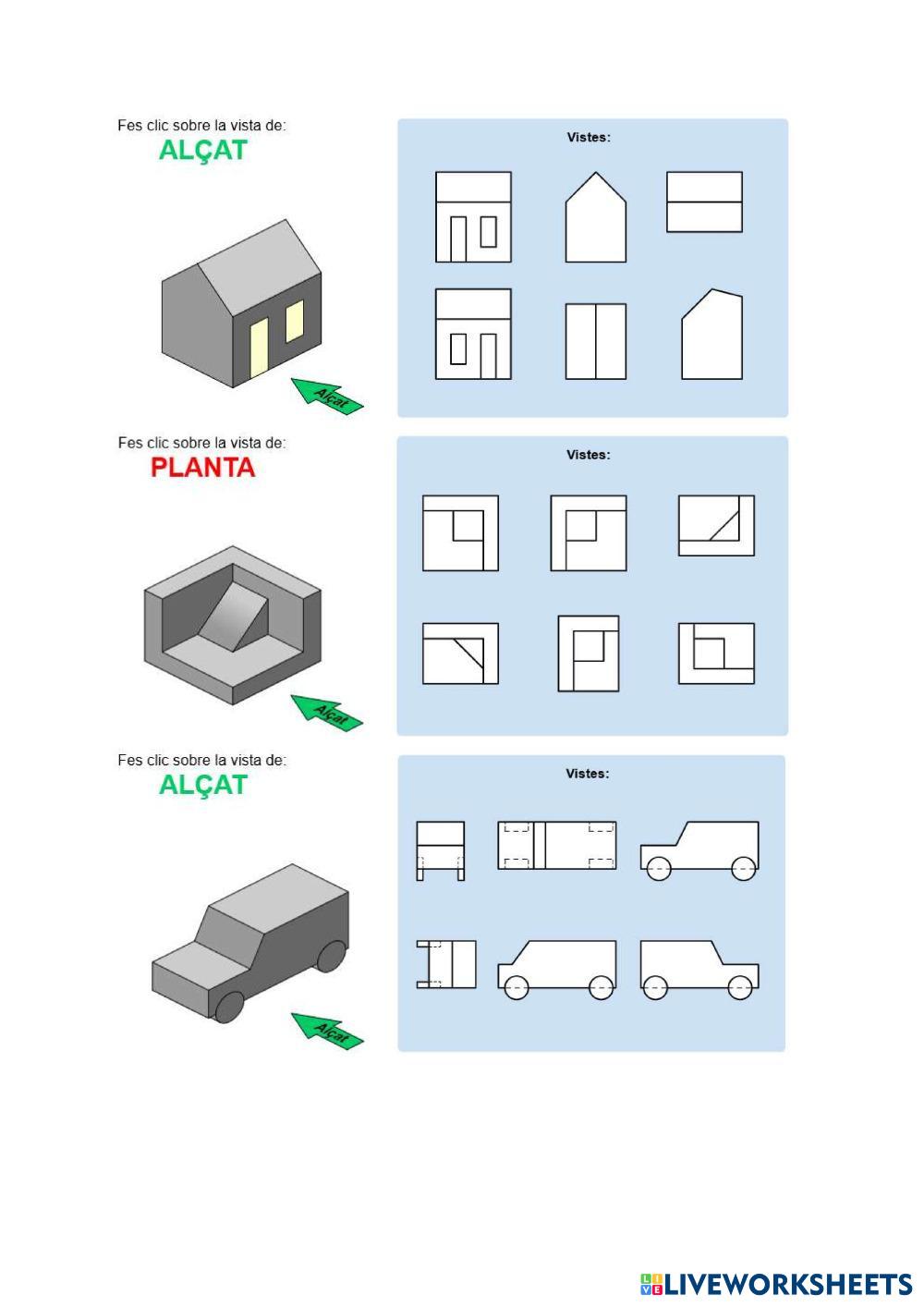 Fes clic sobre la vista de:
ALÇAT

Alçat

Vistes:

Fes clic sobre la vista de:
PLANTA

Alçat

Vistes:

Fes clic sobre la vista de:
ALÇAT

Alçat

Vistes:

LIVEWORKSHEETS