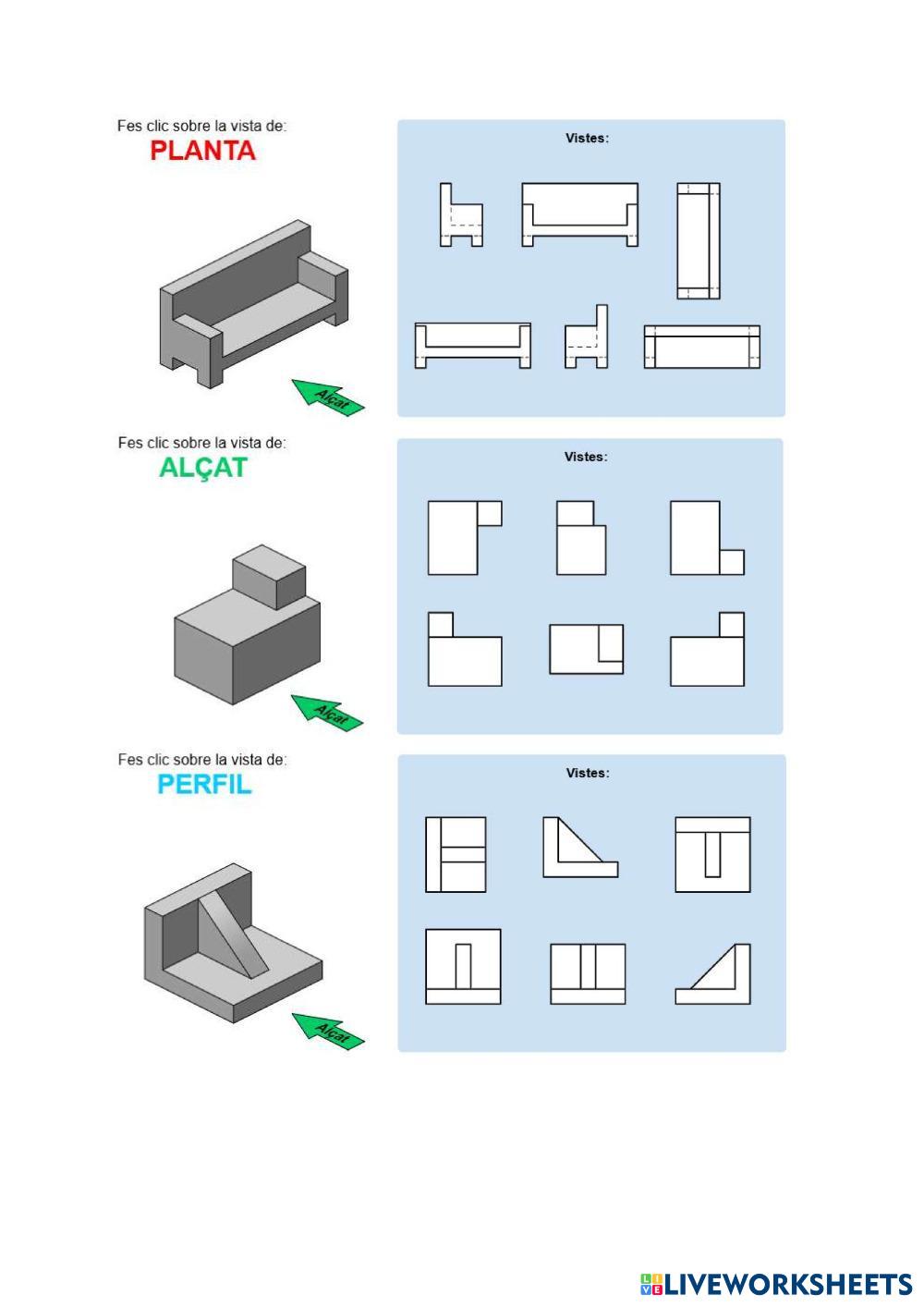 Fes clic sobre la vista de:
PLANTA

Alçat

Vistes:

Fes clic sobre la vista de:
ALÇAT

Alçat

Vistes:

Fes clic sobre la vista de:
PERFIL

Alçat

Vistes:

LIVEWORKSHEETS