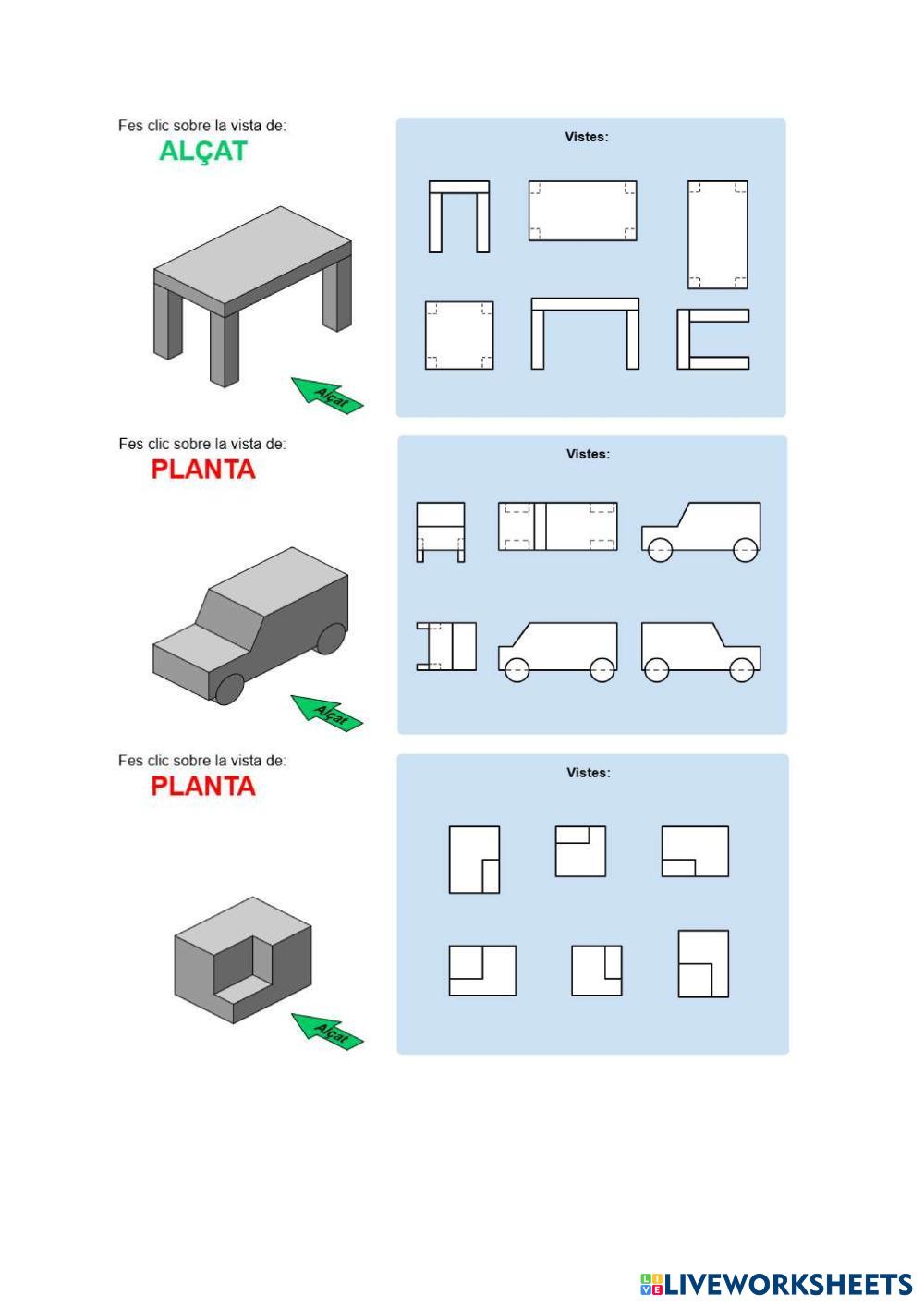 Fes clic sobre la vista de:
ALÇAT

Alçat

Vistes:

Fes clic sobre la vista de:
PLANTA

Alçat

Vistes:

Fes clic sobre la vista de:
PLANTA

Alçat

Vistes:

LIVEWORKSHEETS