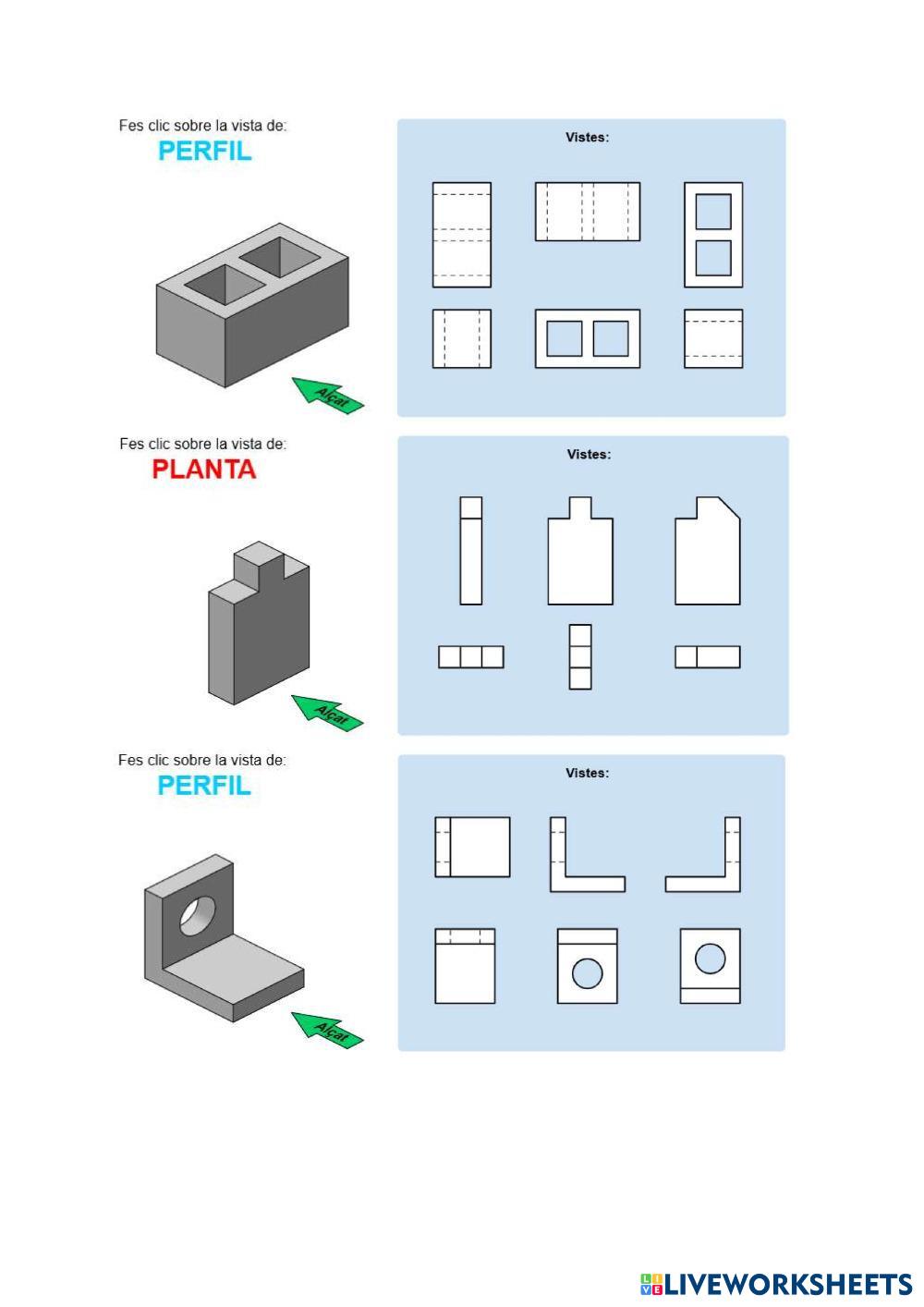 Fes clic sobre la vista de:
PERFIL

Alçat

Vistes:

Fes clic sobre la vista de:
PLANTA

Alçat

Vistes:

Fes clic sobre la vista de:
PERFIL

Alçat

Vistes:

LIVEWORKSHEETS