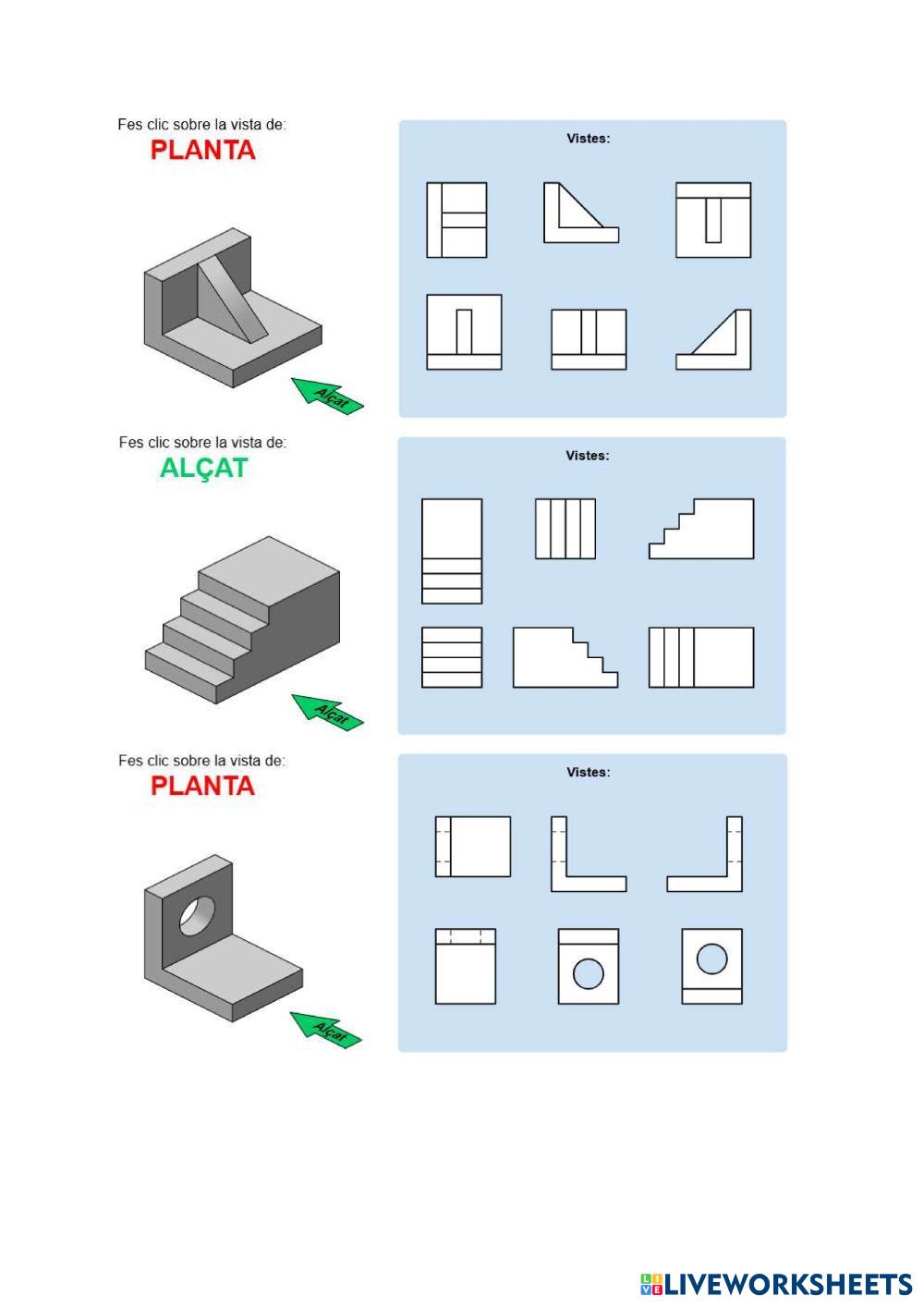 Fes clic sobre la vista de:
PLANTA

Alçat

Vistes:

Fes clic sobre la vista de:
ALÇAT

Alçat

Vistes:

Fes clic sobre la vista de:
PLANTA

Alçat

Vistes:

LIVEWORKSHEETS