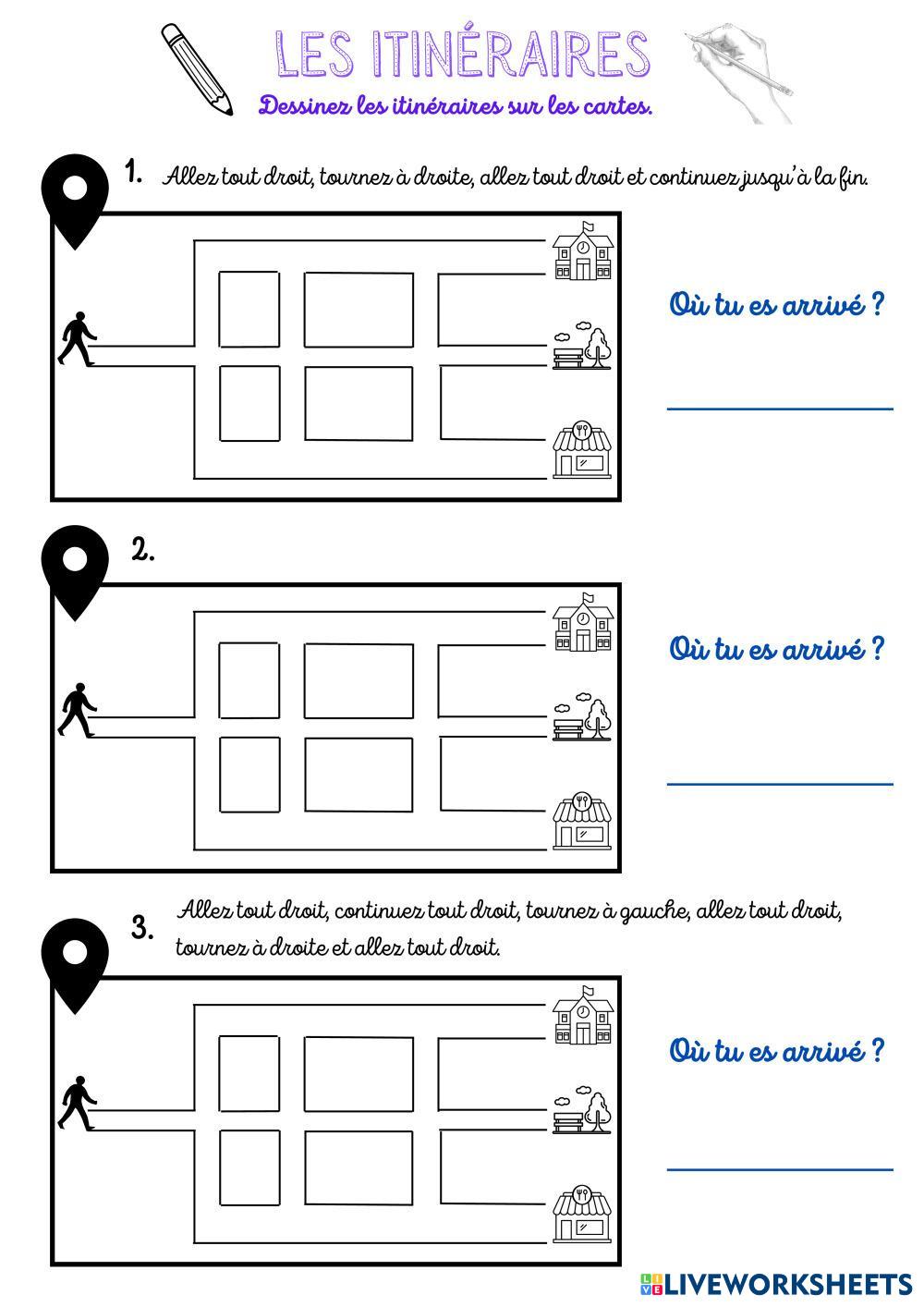 LES ITINÉRAIRES

Dessinez les itinéraires sur les cartes.

1. Allez tout droit, tournez à droite, allez tout droit et continuez jusqu'à la fin.

Où tu es arrivé ?

2.

Où tu es arrivé ?

3. Allez tout droit, continuez tout droit, tournez à gauche, allez tout droit, tournez à droite et allez tout droit.

Où tu es arrivé ?

LIVEWORKSHEETS