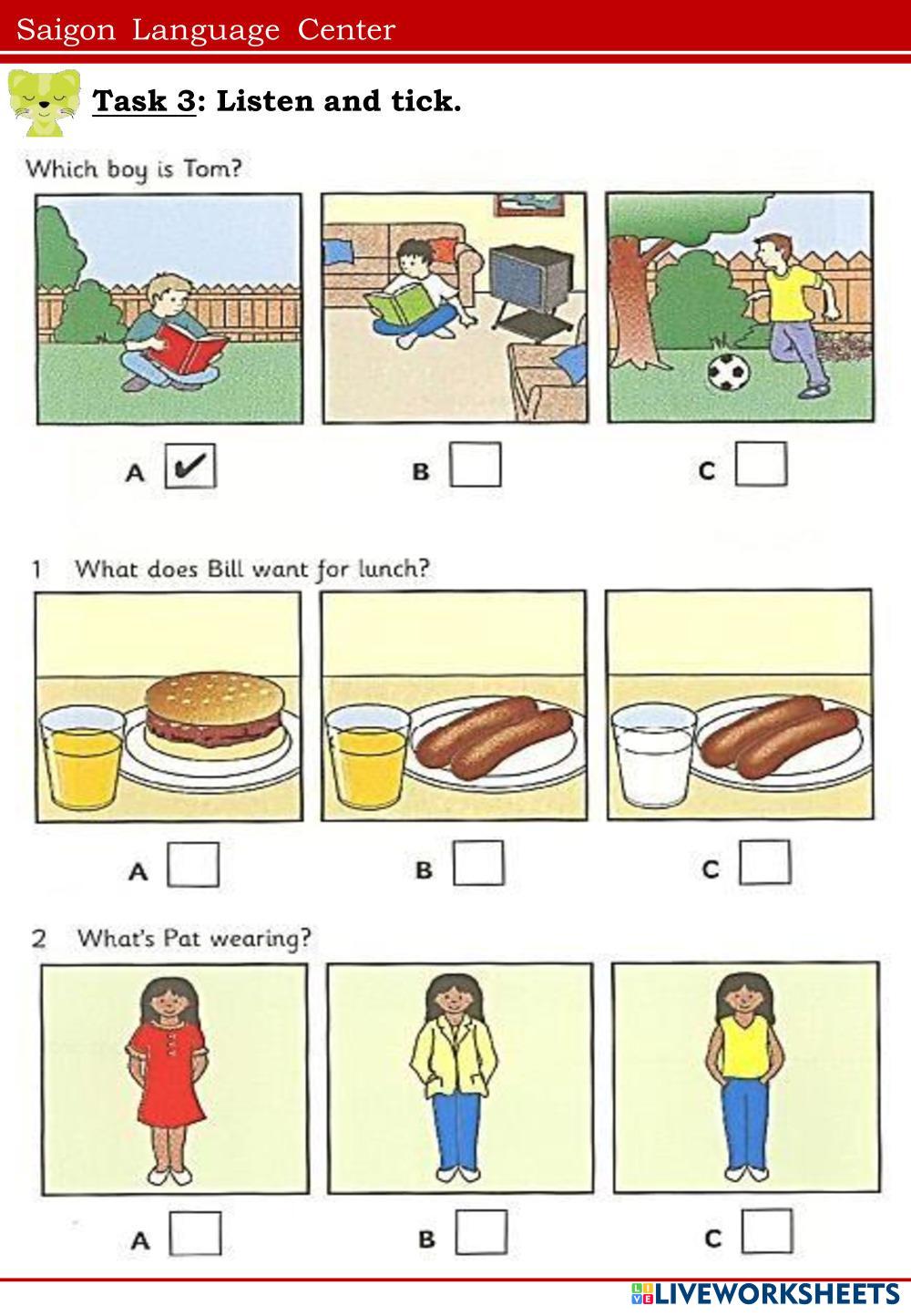 Saigon Language Center

Task 3: Listen and tick.

Which boy is Tom?

A ✔ B C

1 What does Bill want for lunch?

A B C

2 What's Pat wearing?

A B C

LIVEWORKSHEETS