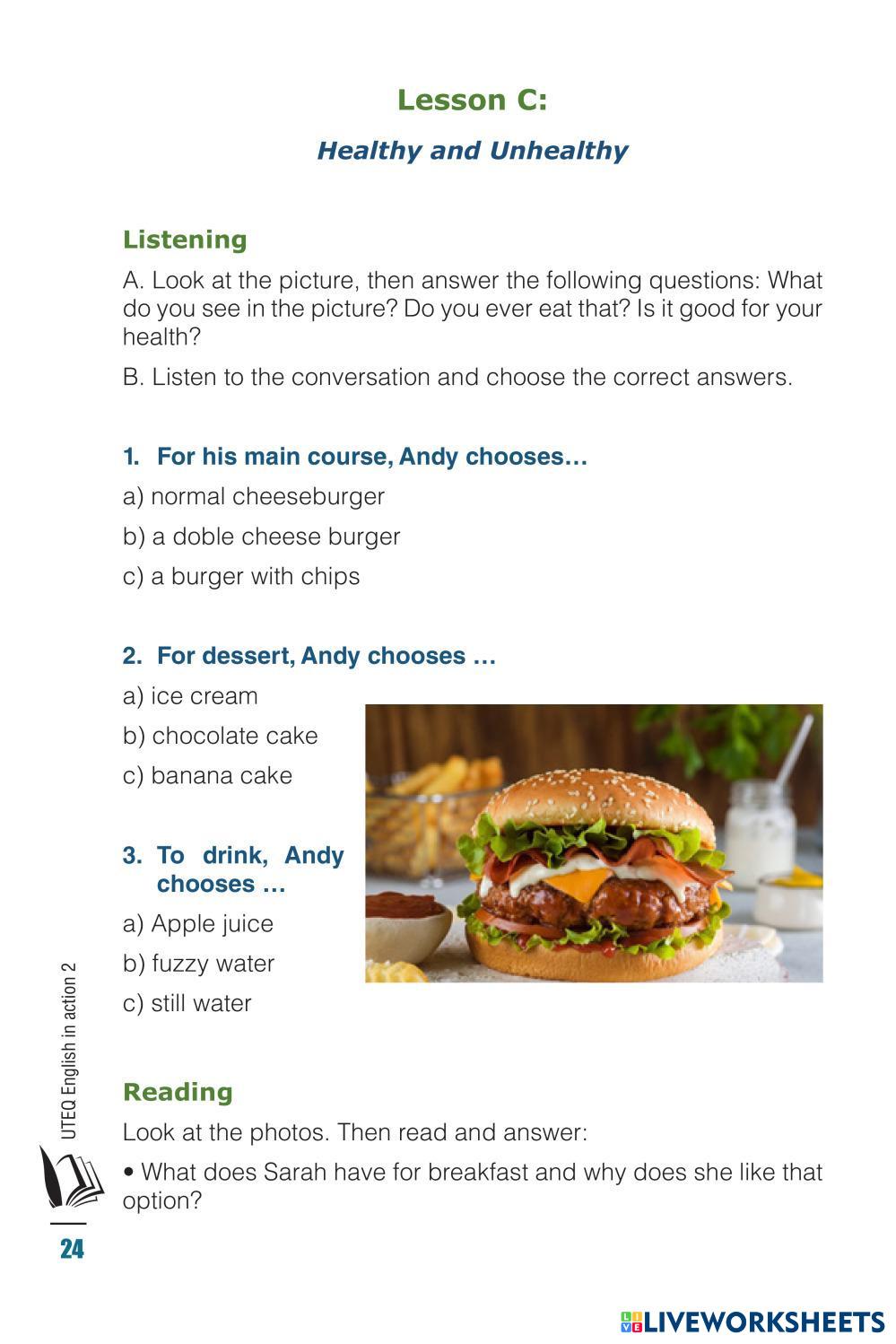 Lesson C:

Healthy and Unhealthy

Listening

A. Look at the picture, then answer the following questions: What do you see in the picture? Do you ever eat that? Is it good for your health?

B. Listen to the conversation and choose the correct answers.

1. For his main course, Andy chooses…

a) normal cheeseburger

b) a doble cheese burger

c) a burger with chips

2. For dessert, Andy chooses …

a) ice cream

b) chocolate cake

c) banana cake

3. To drink, Andy chooses …

a) Apple juice

b) fuzzy water

c) still water

Reading

Look at the photos. Then read and answer:

• What does Sarah have for breakfast and why does she like that option?

UTEQ English in action 2

24

LIVEWORKSHEETS