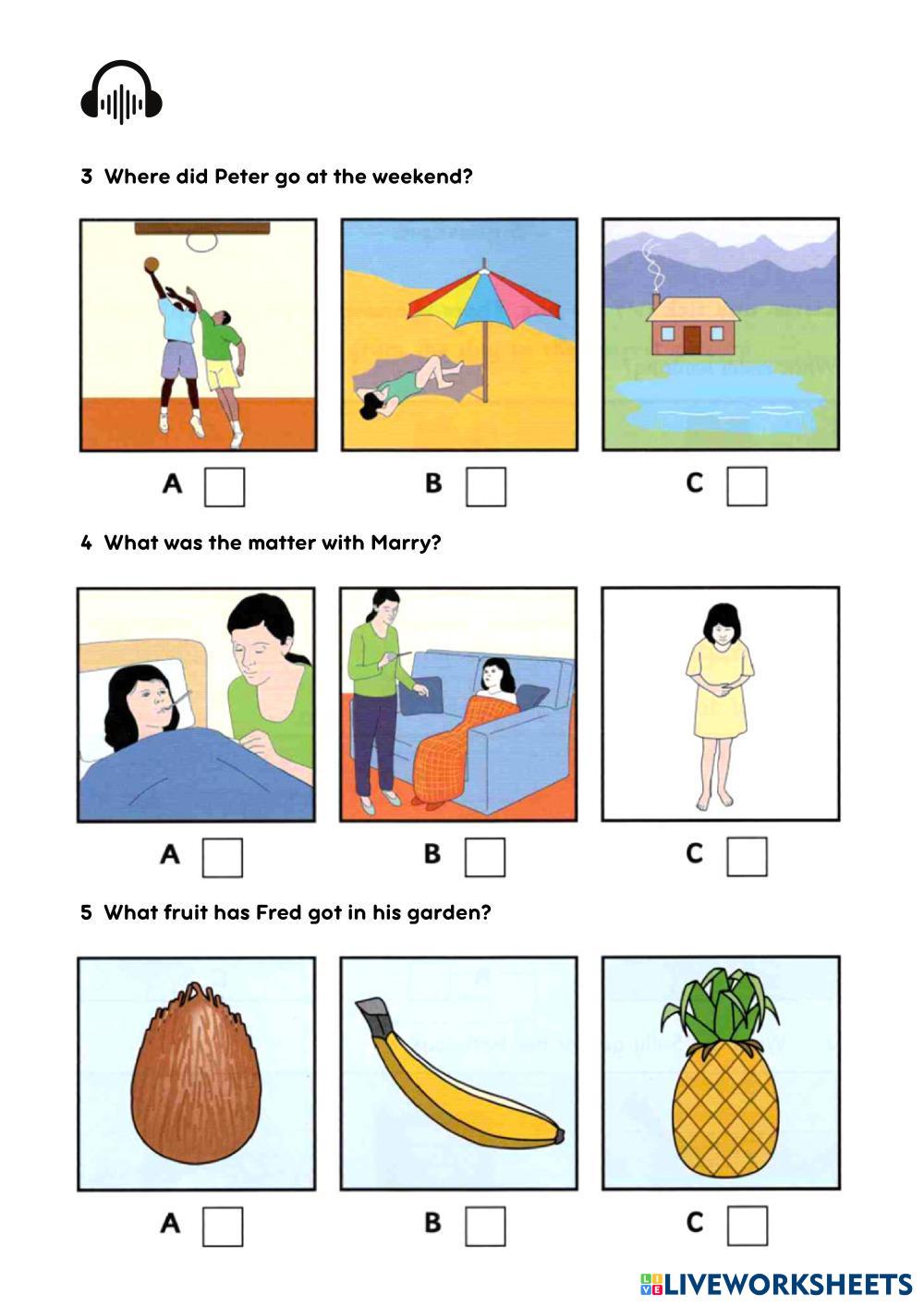 3 Where did Peter go at the weekend?

A

B

C

4 What was the matter with Marry?

A

B

C

5 What fruit has Fred got in his garden?

A

B

C

LIVEWORKSHEETS