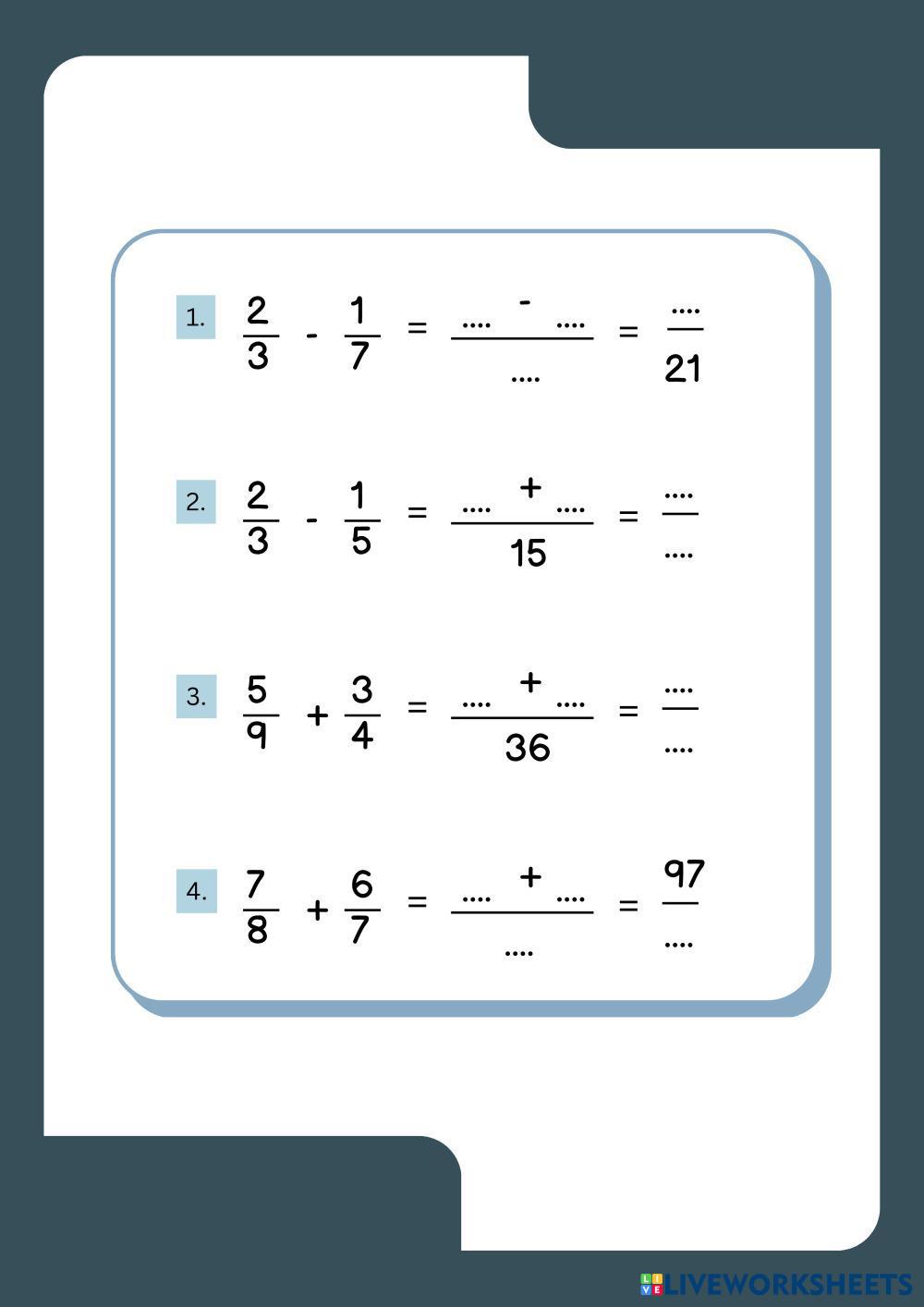 1. $\frac{2}{3} - \frac{1}{7} = \frac{.... - ....}{....} = \frac{....}{21}$

2. $\frac{2}{3} - \frac{1}{5} = \frac{.... + ....}{15} = \frac{....}{....}$

3. $\frac{5}{9} + \frac{3}{4} = \frac{.... + ....}{36} = \frac{....}{....}$

4. $\frac{7}{8} + \frac{6}{7} = \frac{.... + ....}{....} = \frac{97}{....}$

LIVEWORKSHEETS