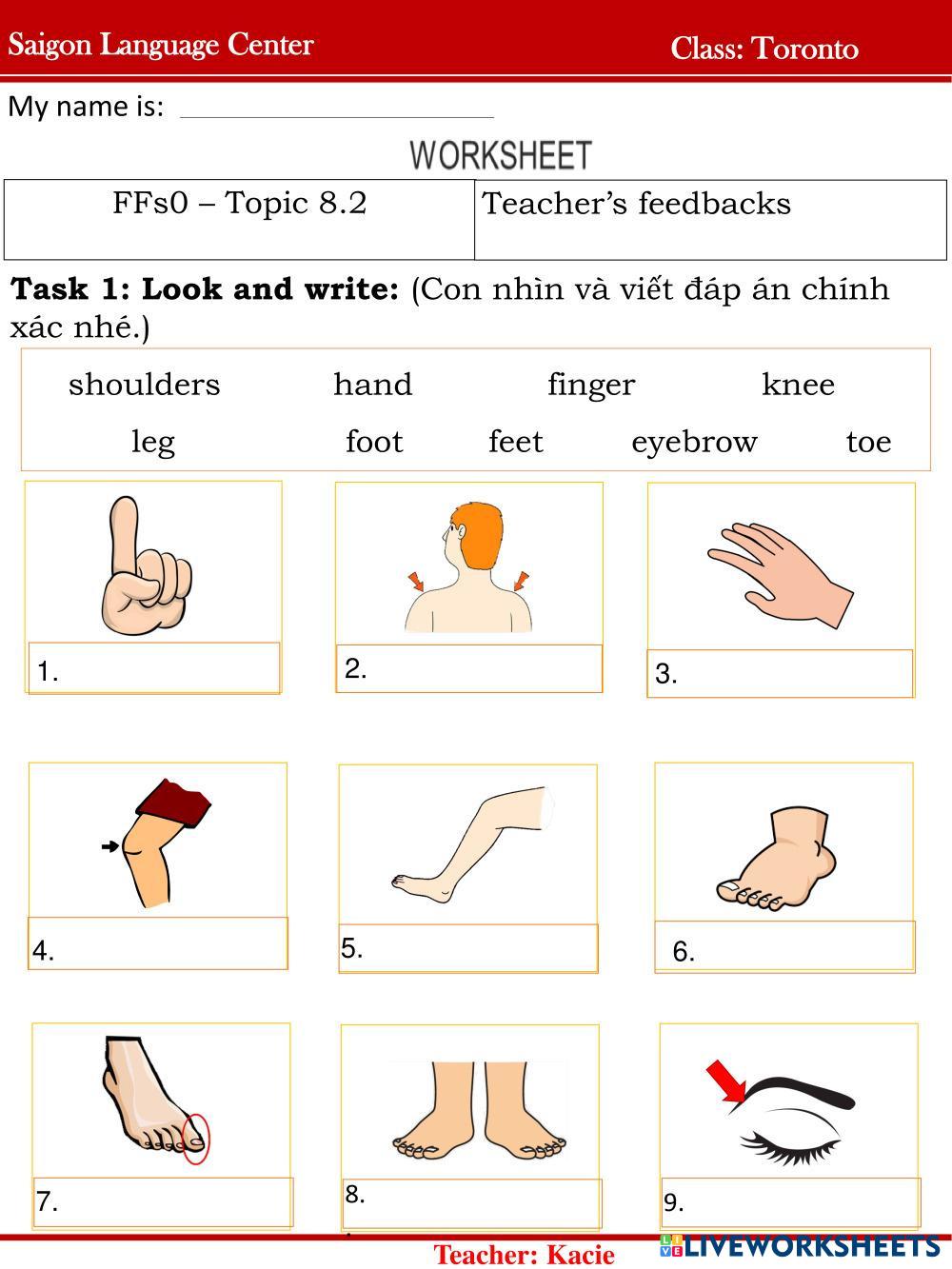 Saigon Language Center

Class: Toronto

My name is: ____________

WORKSHEET

| FFs0 – Topic 8.2 | Teacher's feedbacks |
|---|---|

**Task 1: Look and write:** (Con nhìn và viết đáp án chính xác nhé.)

shoulders hand finger knee
leg foot feet eyebrow toe

1.

2.

3.

4.

5.

6.

7.

8.

9.

Teacher: Kacie

LIVEWORKSHEETS