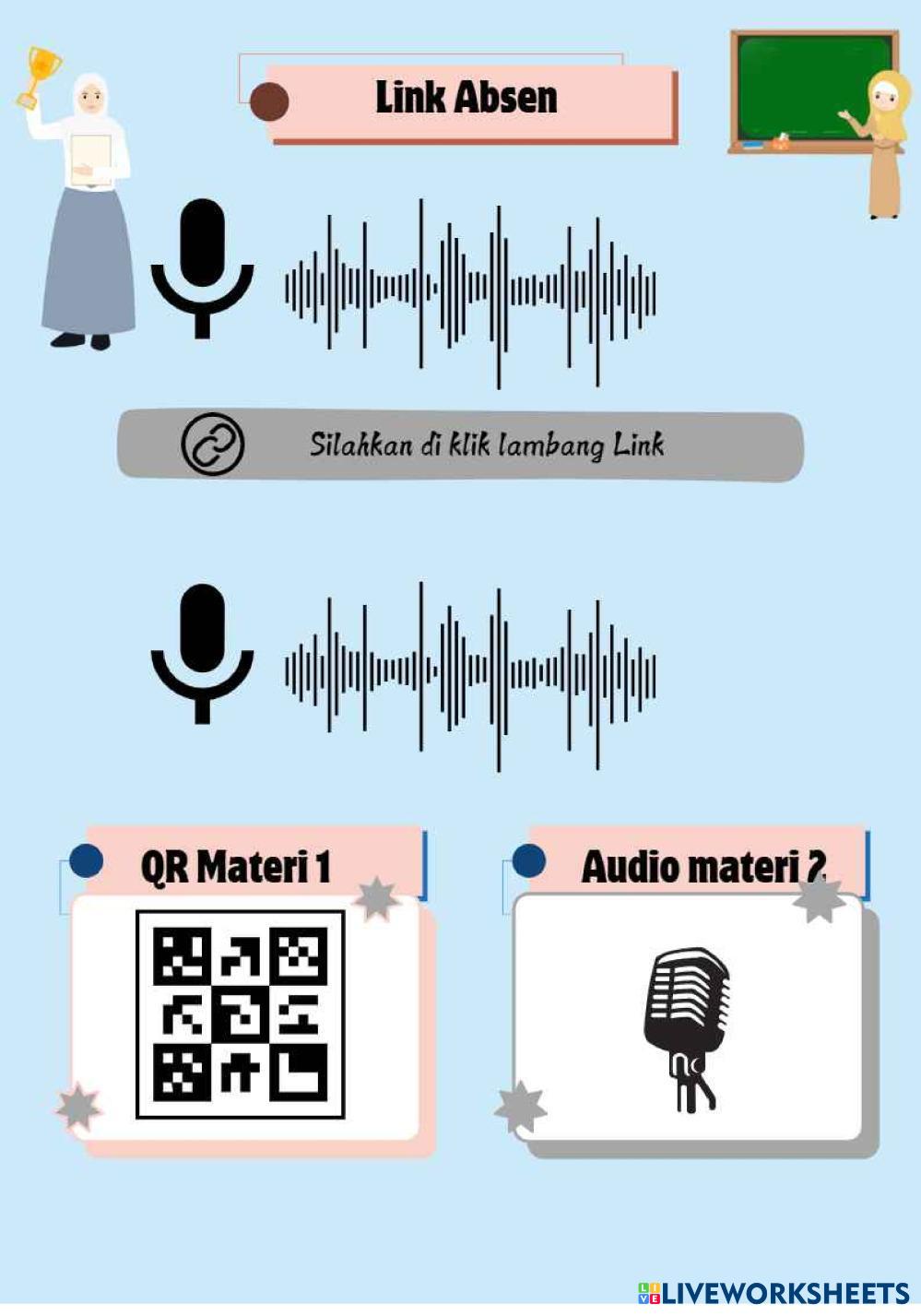 Link Absen

Silahkan di klik lambang Link

QR Materi 1

Audio materi 2

LIVEWORKSHEETS