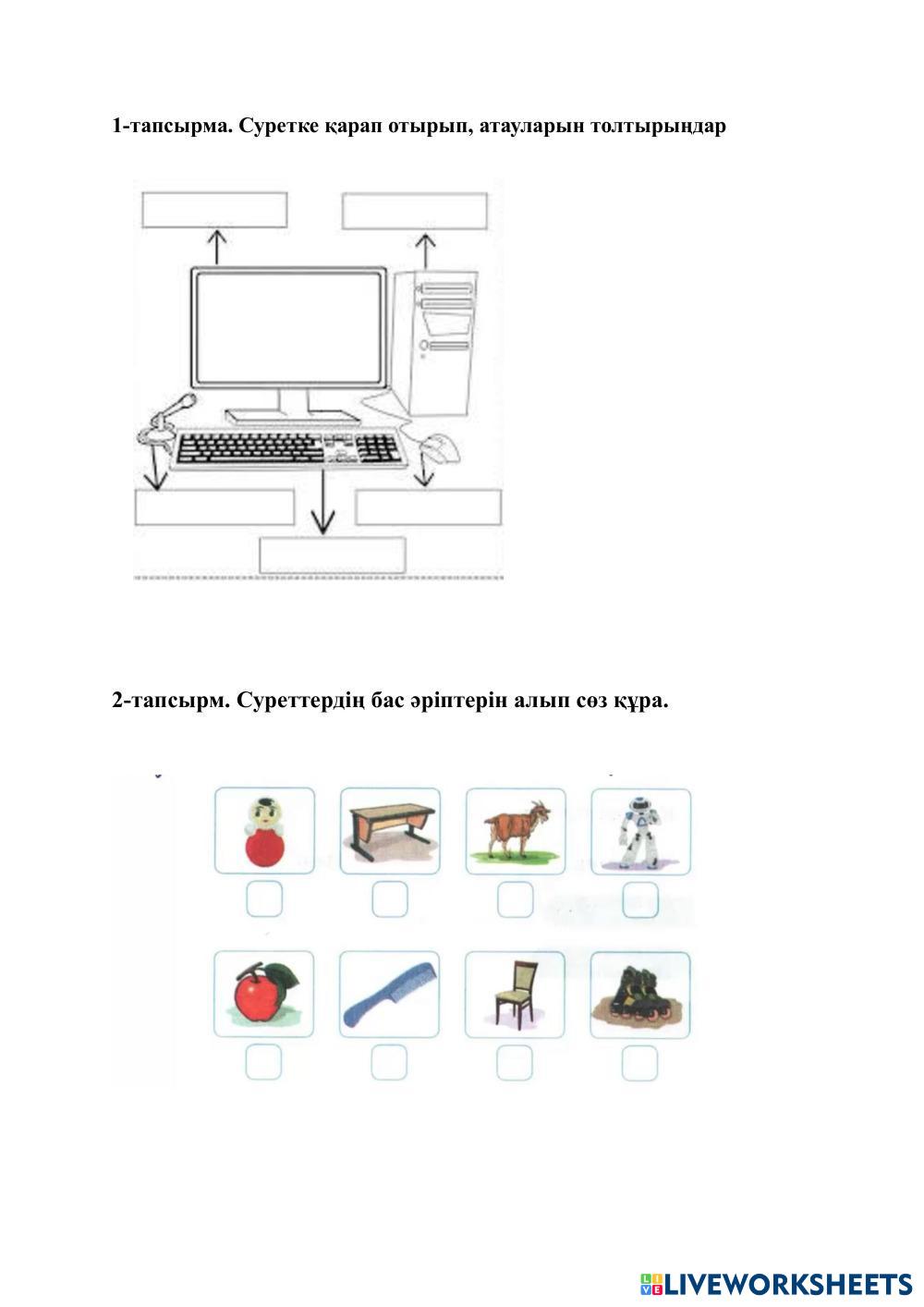 1-тапсырма. Суретке қарап отырып, атауларын толтырыңдар

2-тапсырм. Суреттердің бас әріптерін алып сөз құра.

LIVEWORKSHEETS