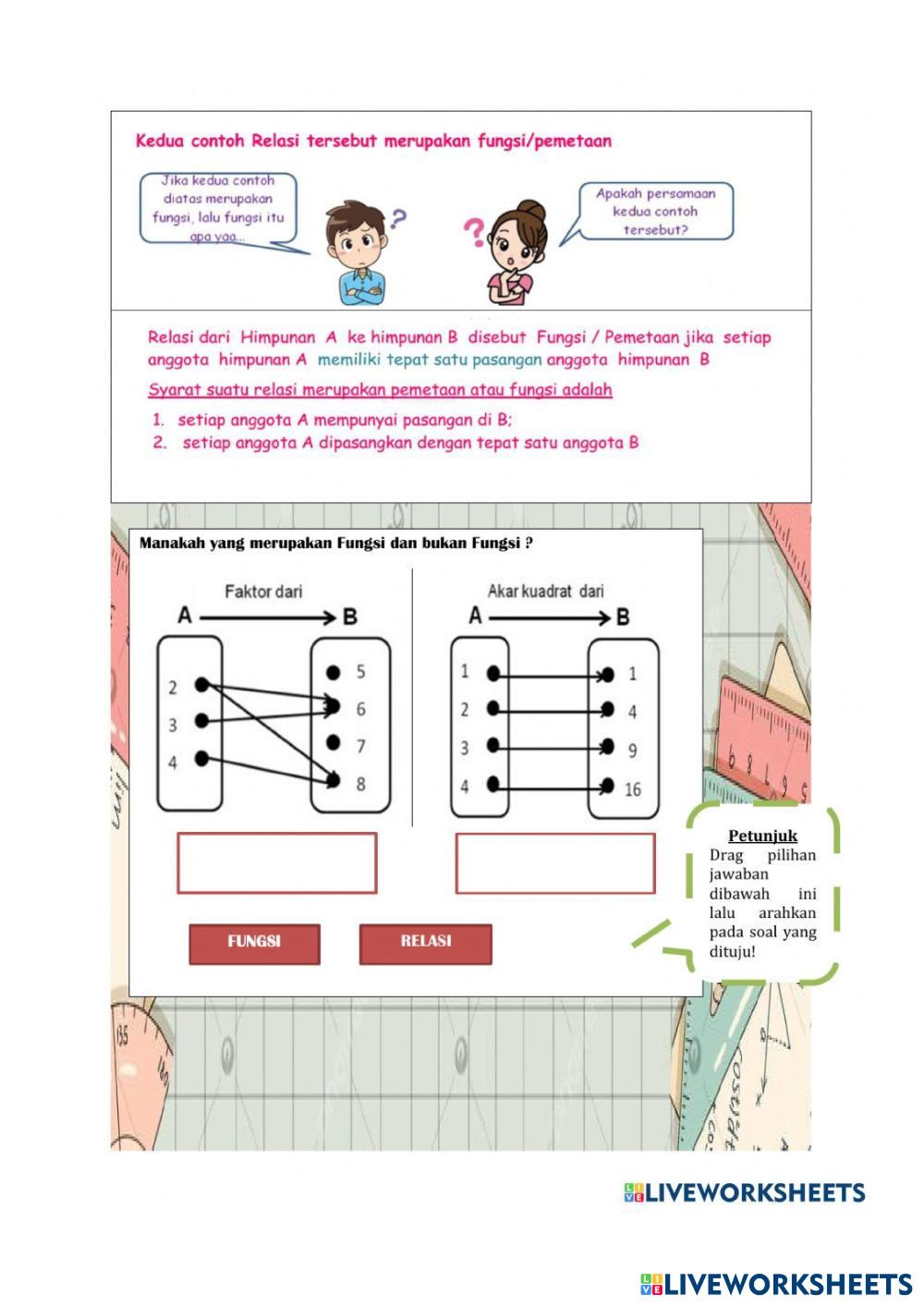 Kedua contoh Relasi tersebut merupakan fungsi/pemetaan

Jika kedua contoh diatas merupakan fungsi, lalu fungsi itu apa yaa...

?

?

Apakah persamaan kedua contoh tersebut?

Relasi dari Himpunan A ke himpunan B disebut Fungsi / Pemetaan jika setiap anggota himpunan A memiliki tepat satu pasangan anggota himpunan B

Syarat suatu relasi merupakan pemetaan atau fungsi adalah

1. setiap anggota A mempunyai pasangan di B;
2. setiap anggota A dipasangkan dengan tepat satu anggota B

Manakah yang merupakan Fungsi dan bukan Fungsi ?

Faktor dari

A B

2
3
4

5
6
7
8

Akar kuadrat dari

A B

1
2
3
4

1
4
9
16

FUNGSI

RELASI

Petunjuk
Drag pilihan jawaban dibawah ini lalu arahkan pada soal yang dituju!

LIVEWORKSHEETS

LIVEWORKSHEETS