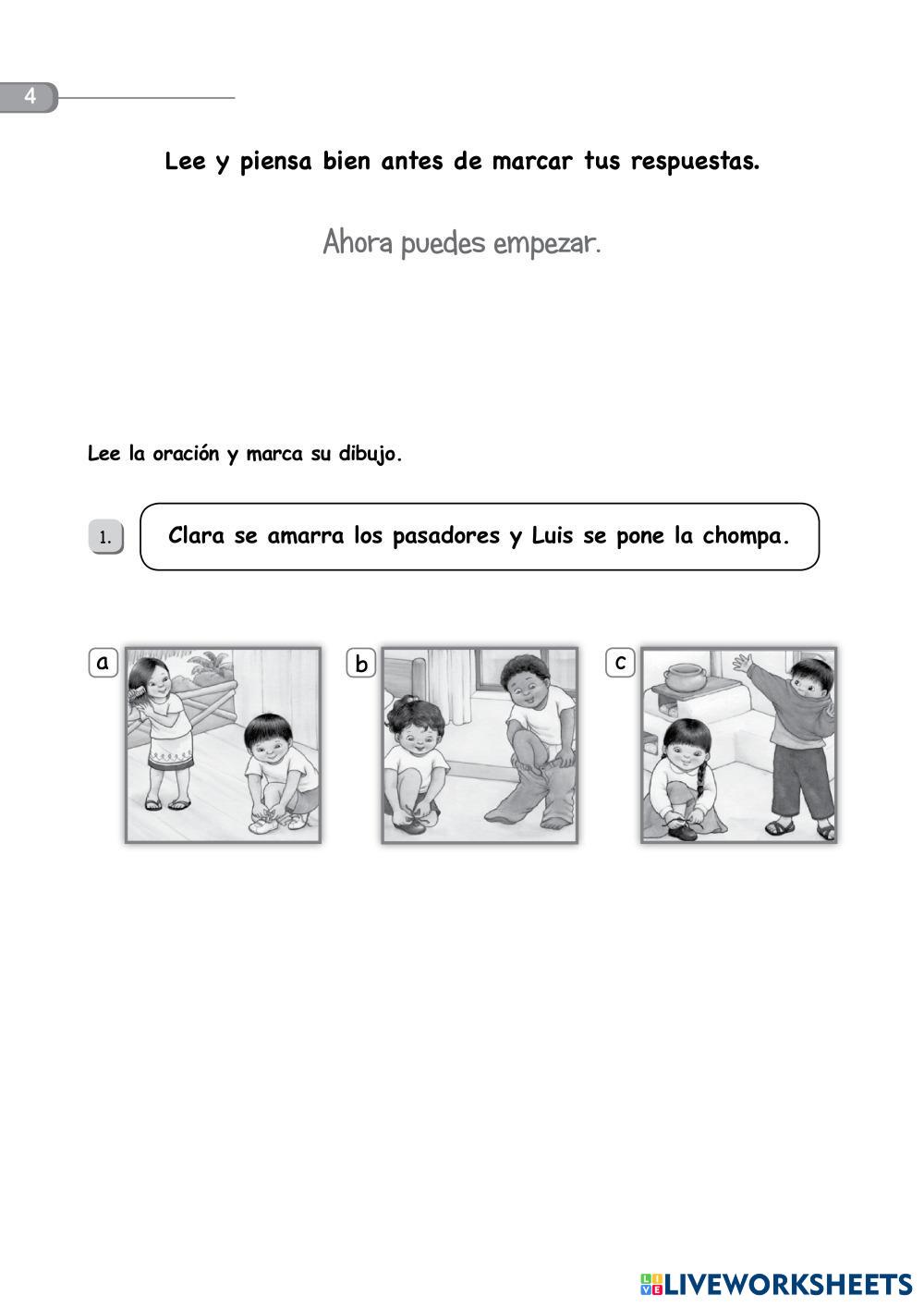 4

Lee y piensa bien antes de marcar tus respuestas.

Ahora puedes empezar.

Lee la oración y marca su dibujo.

1. Clara se amarra los pasadores y Luis se pone la chompa.

a

b

c

LIVEWORKSHEETS