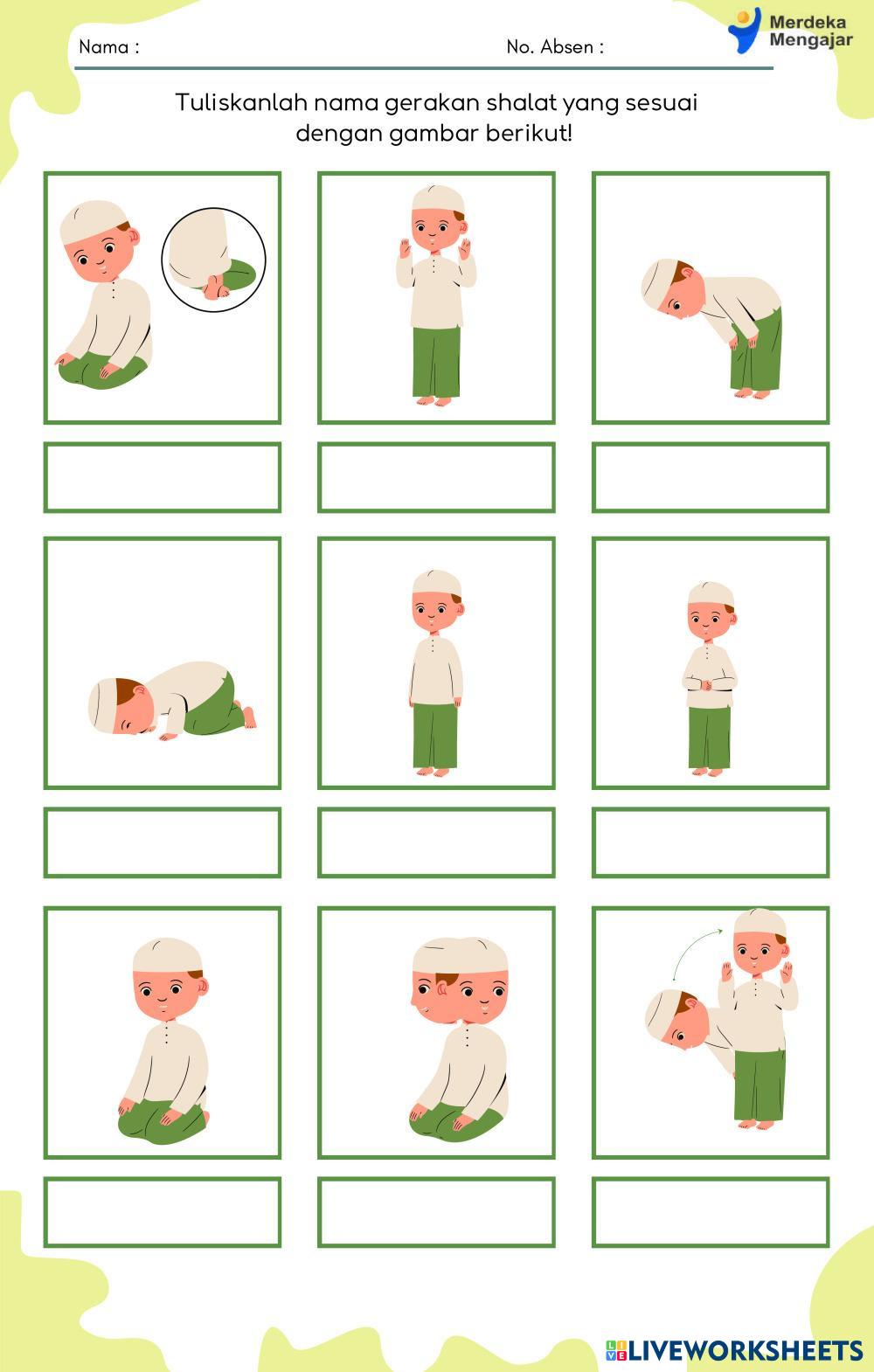 Nama :

No. Absen :

Merdeka Mengajar

Tuliskanlah nama gerakan shalat yang sesuai dengan gambar berikut!

LIVEWORKSHEETS