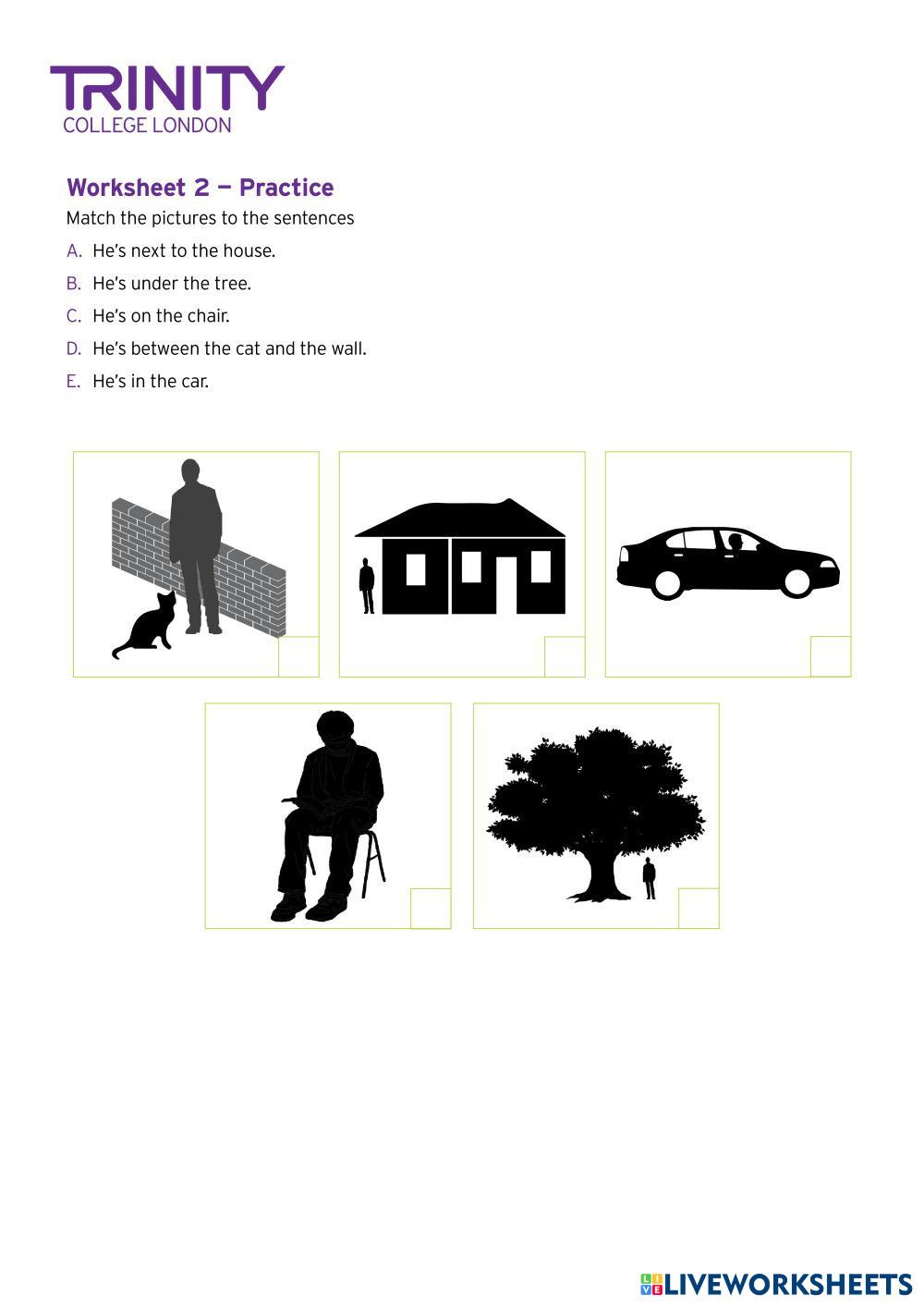 TRINITY
COLLEGE LONDON

Worksheet 2 – Practice

Match the pictures to the sentences

A. He's next to the house.

B. He's under the tree.

C. He's on the chair.

D. He's between the cat and the wall.

E. He's in the car.

LIVEWORKSHEETS