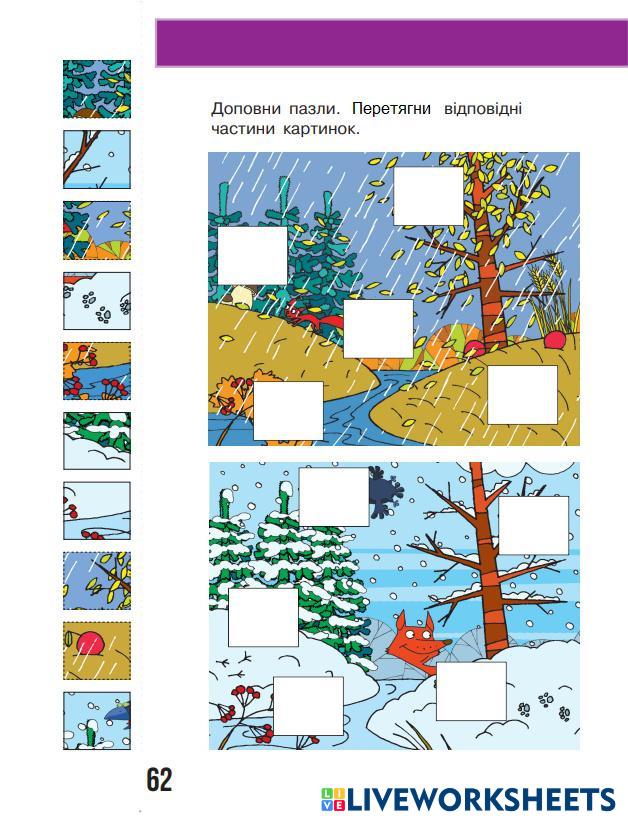 Доповни пазли. Перетягни відповідні частини картинок.

62

LIVEWORKSHEETS