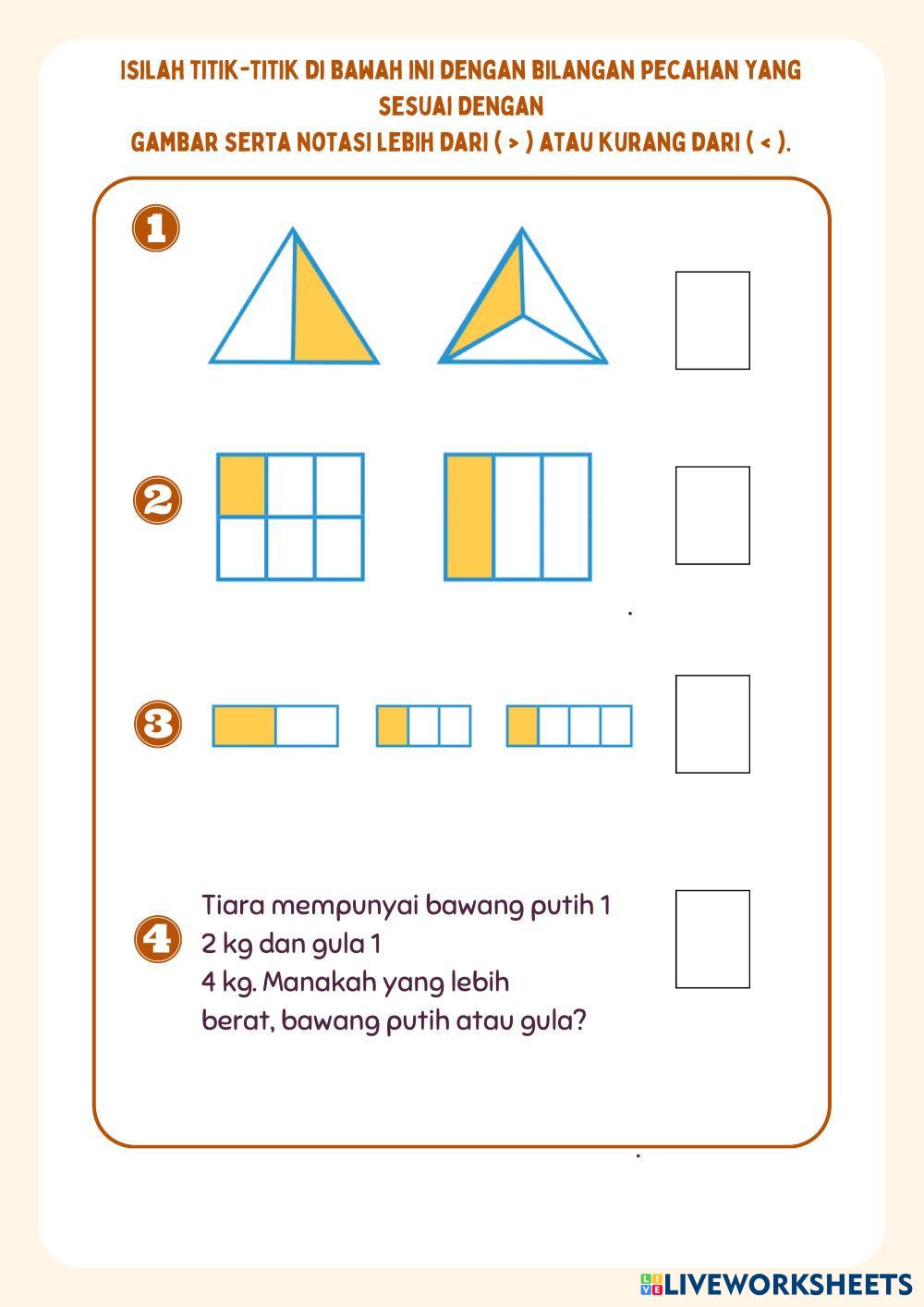 ISILAH TITIK-TITIK DI BAWAH INI DENGAN BILANGAN PECAHAN YANG SESUAI DENGAN
GAMBAR SERTA NOTASI LEBIH DARI ( > ) ATAU KURANG DARI ( < ).

1

2

3

4

Tiara mempunyai bawang putih 1
2 kg dan gula 1
4 kg. Manakah yang lebih
berat, bawang putih atau gula?

LIVEWORKSHEETS