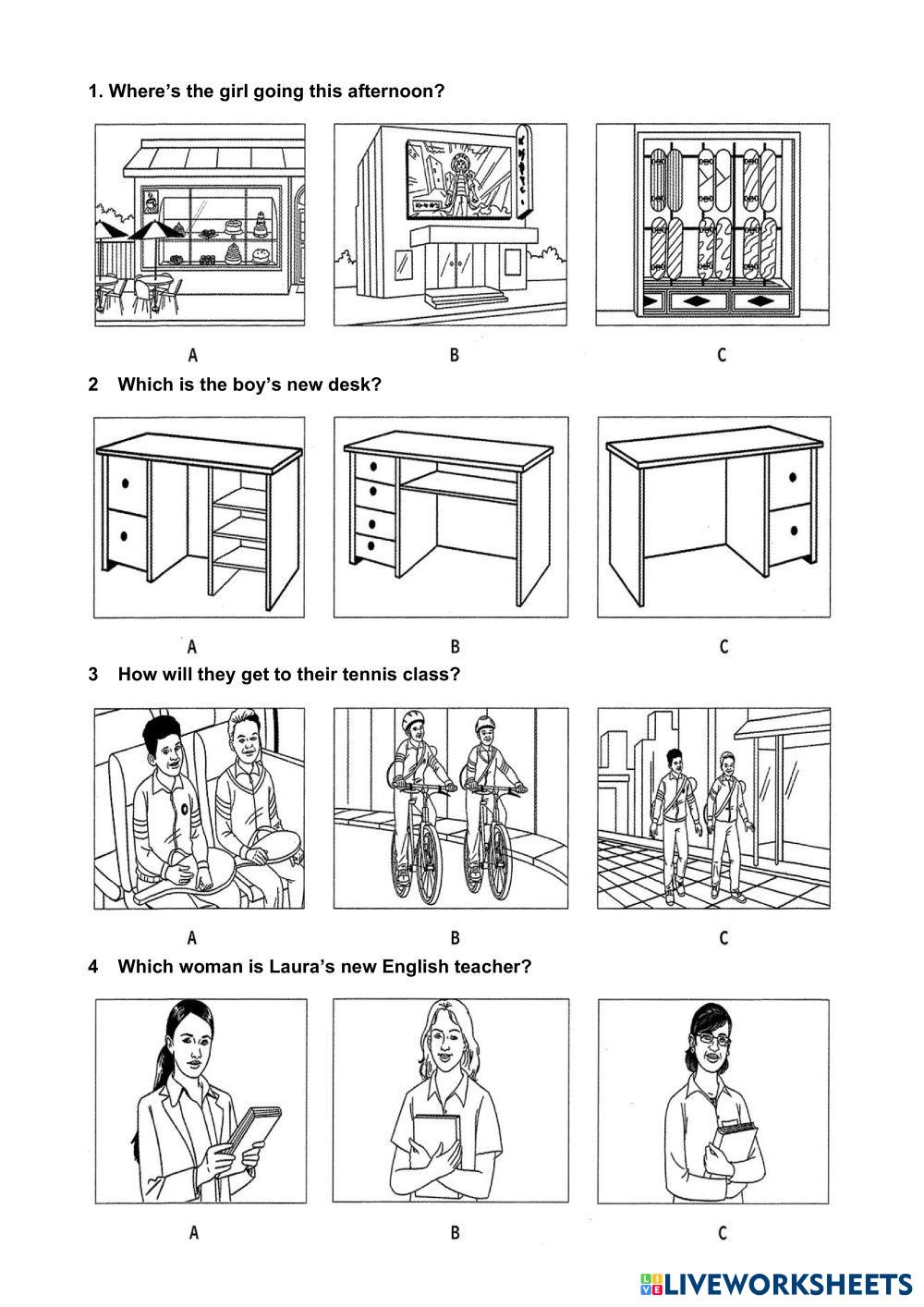 1. Where's the girl going this afternoon?

A B C

2 Which is the boy's new desk?

A B C

3 How will they get to their tennis class?

A B C

4 Which woman is Laura's new English teacher?

A B C

LIVEWORKSHEETS