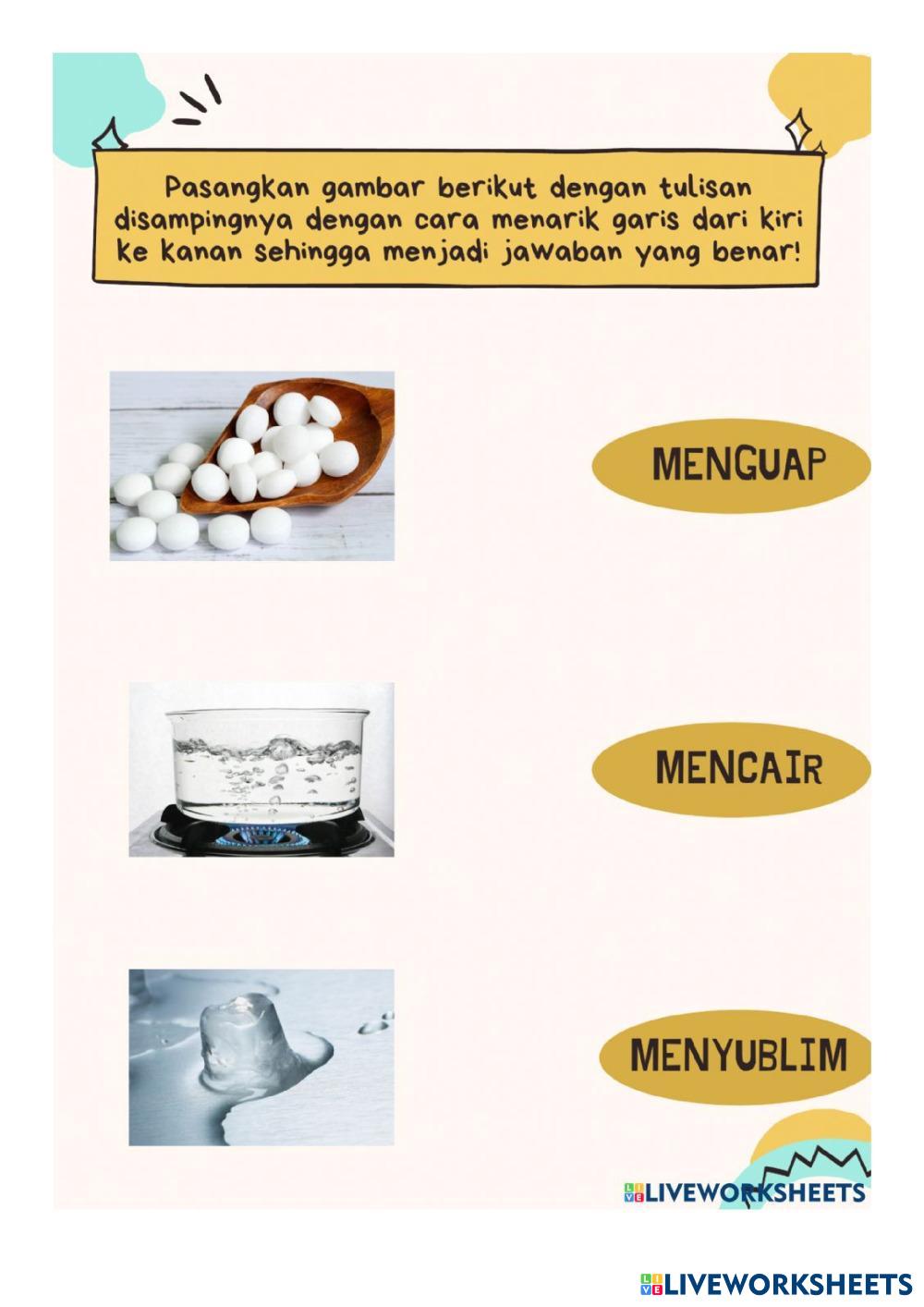 Pasangkan gambar berikut dengan tulisan disampingnya dengan cara menarik garis dari kiri ke kanan sehingga menjadi jawaban yang benar!

MENGUAP

MENCAIR

MENYUBLIM

LIVEWORKSHEETS

LIVEWORKSHEETS