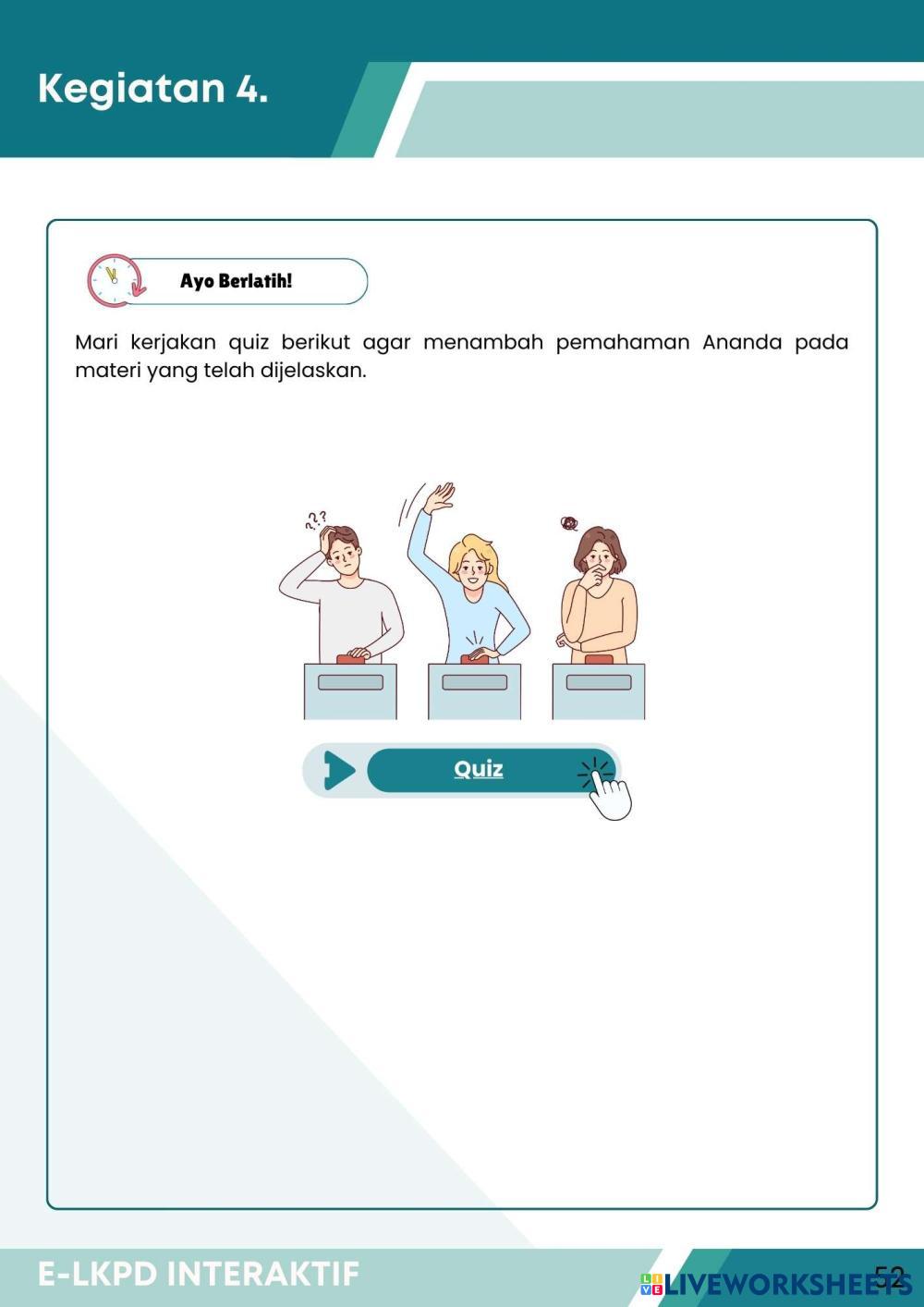 Kegiatan 4.

Ayo Berlatih!

Mari kerjakan quiz berikut agar menambah pemahaman Ananda pada materi yang telah dijelaskan.

???

Quiz

E-LKPD INTERAKTIF

LIVEWORKSHEETS

52