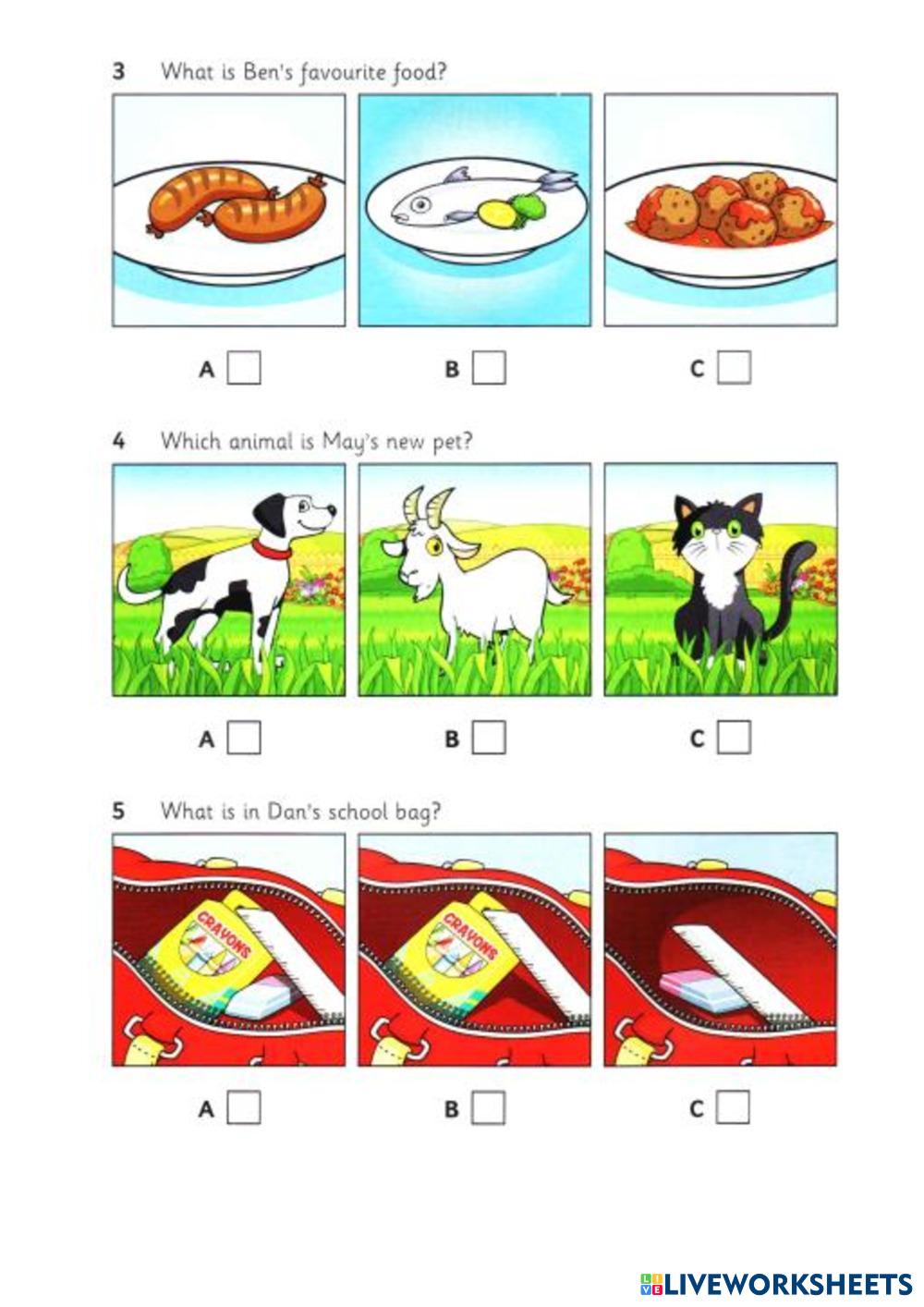 3 What is Ben's favourite food?

A B C

4 Which animal is May's new pet?

A B C

5 What is in Dan's school bag?

CRAYONS

CRAYONS

A B C

LIVEWORKSHEETS