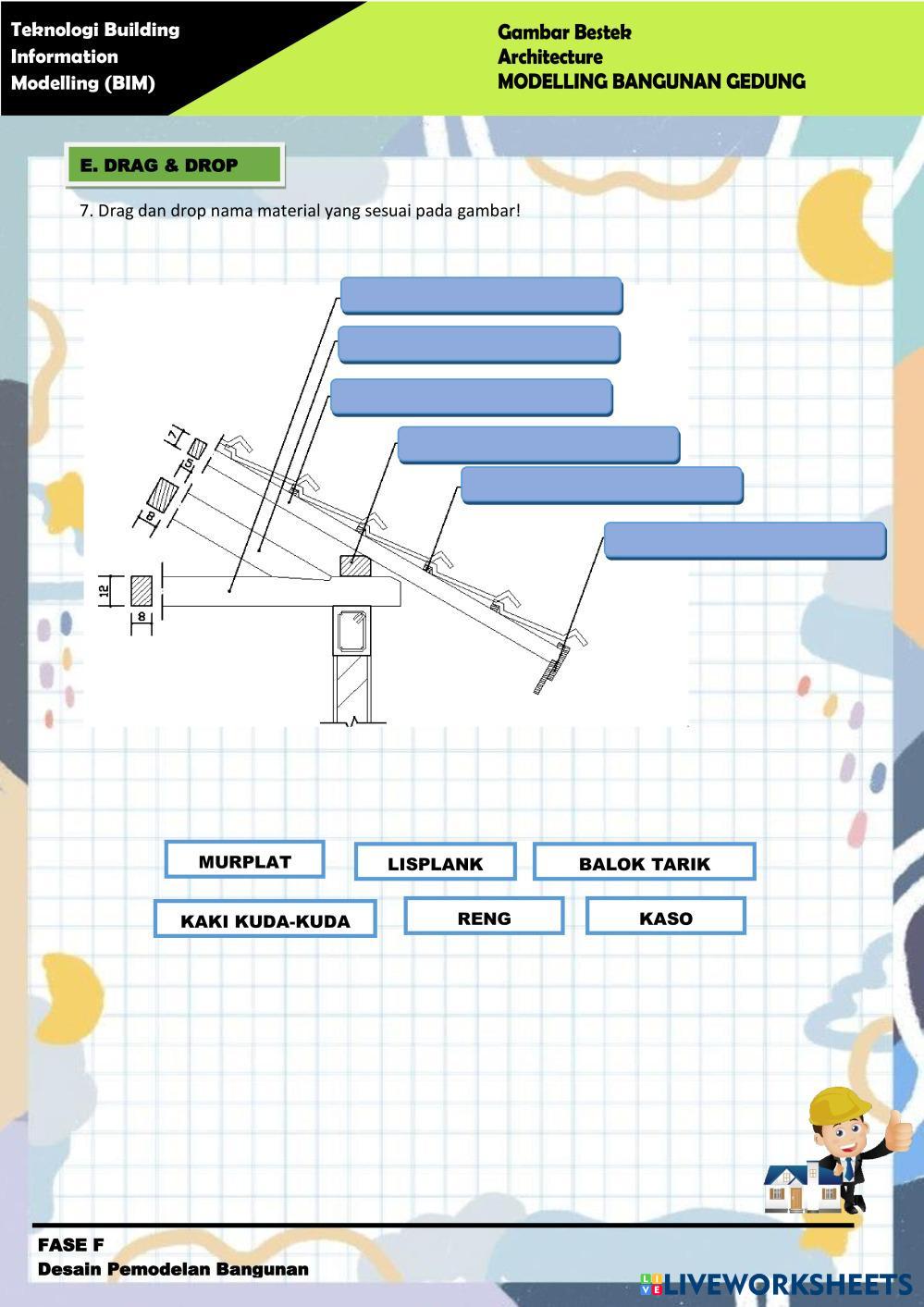 Teknologi Building Information Modelling (BIM)

Gambar Bestek
Architecture
MODELLING BANGUNAN GEDUNG

E. DRAG & DROP

7. Drag dan drop nama material yang sesuai pada gambar!

7
5
8
12
8

MURPLAT
LISPLANK
BALOK TARIK
KAKI KUDA-KUDA
RENG
KASO

FASE F
Desain Pemodelan Bangunan

LIVEWORKSHEETS